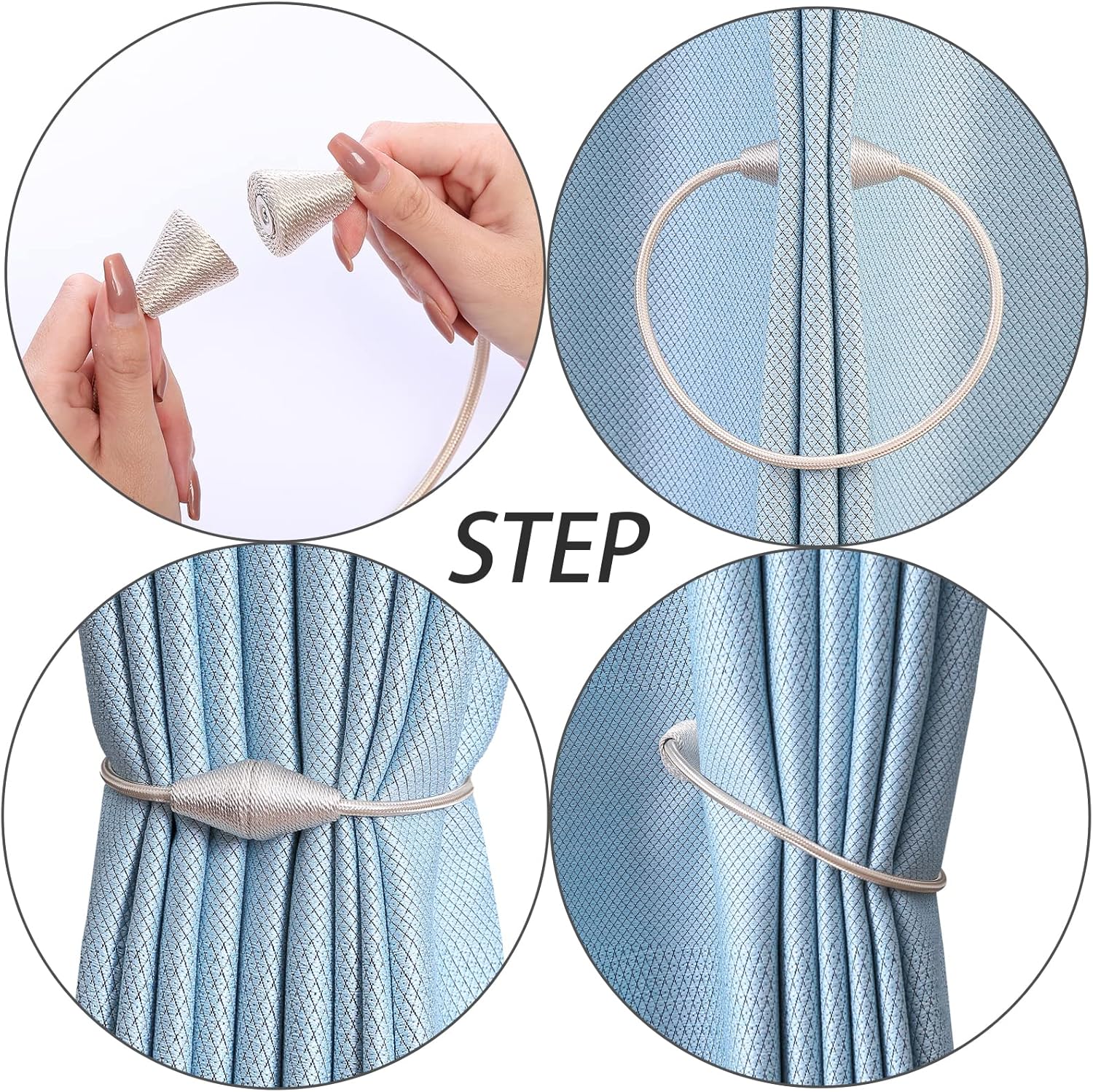 STEP