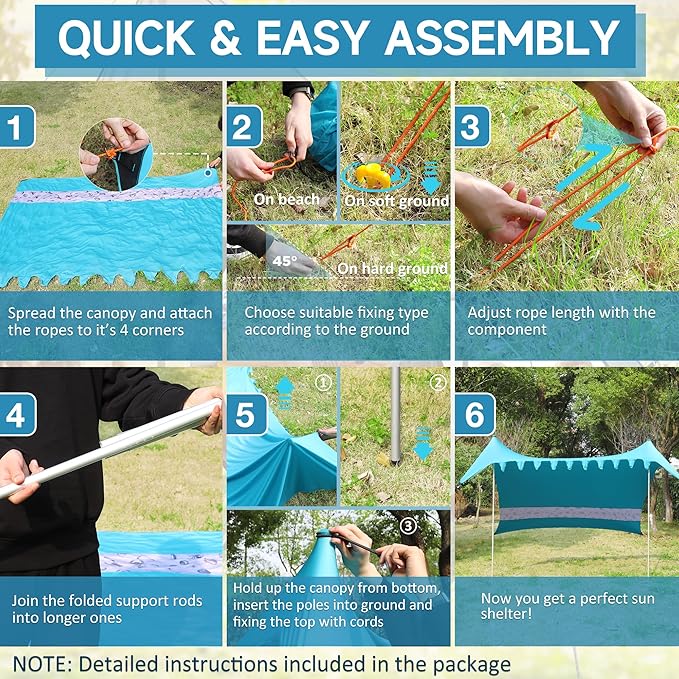 QUICK & EASY ASSEMBLY

1

Spread the canopy and attach the ropes to it's 4 corners

2

On beach

On soft ground

45°

On hard ground

Choose suitable fixing type according to the ground

3

Adjust rope length with the component

4

Join the folded support rods into longer ones

5

①

②

③

Hold up the canopy from bottom, insert the poles into ground and fixing the top with cords

6

Now you get a perfect sun shelter!

NOTE: Detailed instructions included in the package