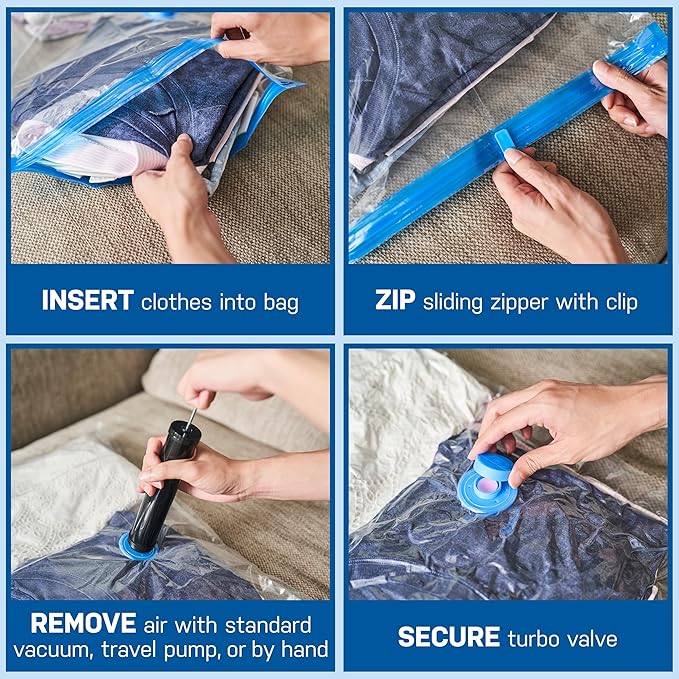 INSERT clothes into bag

ZIP sliding zipper with clip

REMOVE air with standard vacuum, travel pump, or by hand

SECURE turbo valve