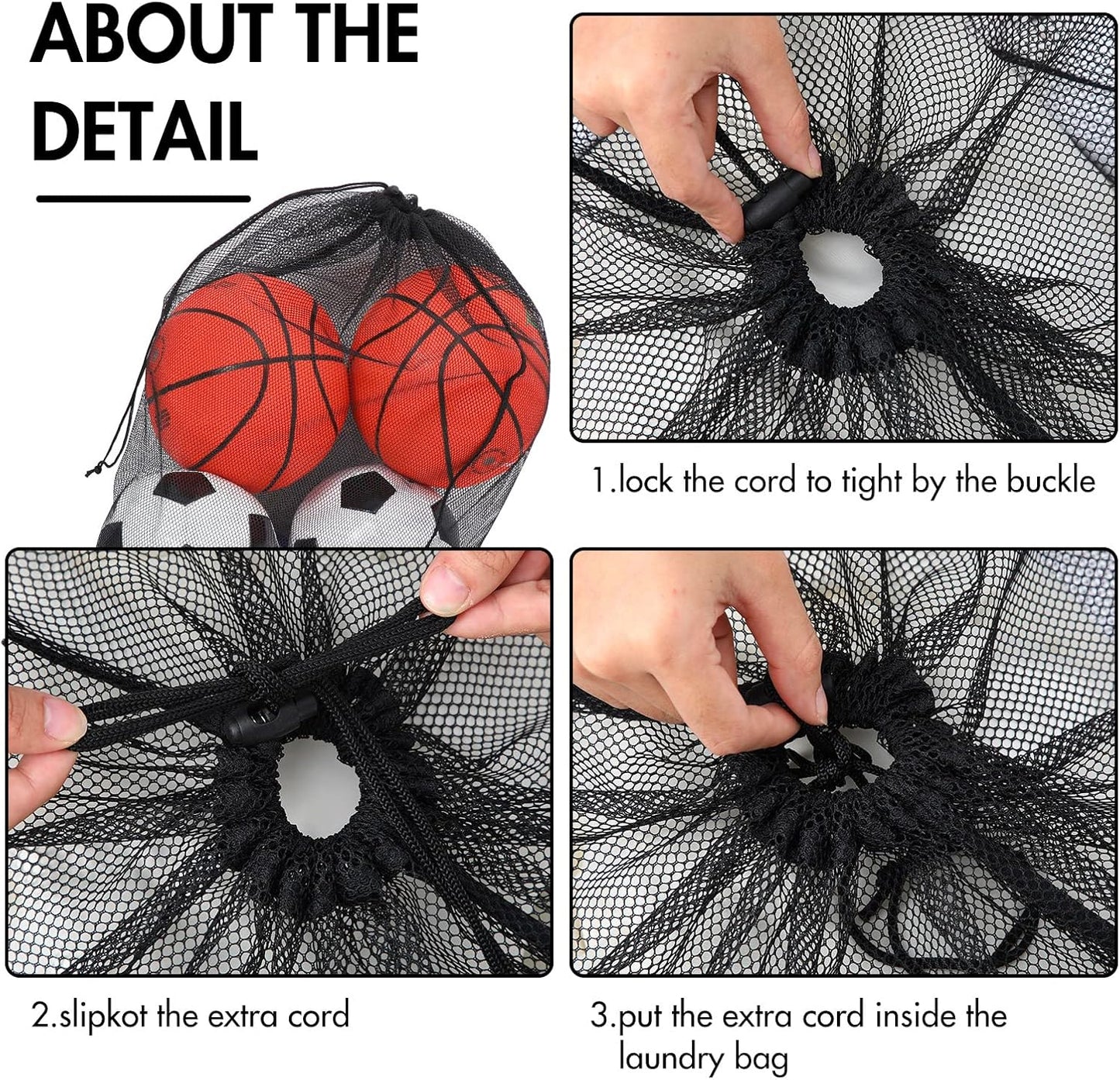 ABOUT THE DETAIL

1.lock the cord to tight by the buckle

2.slipkot the extra cord

3.put the extra cord inside the laundry bag