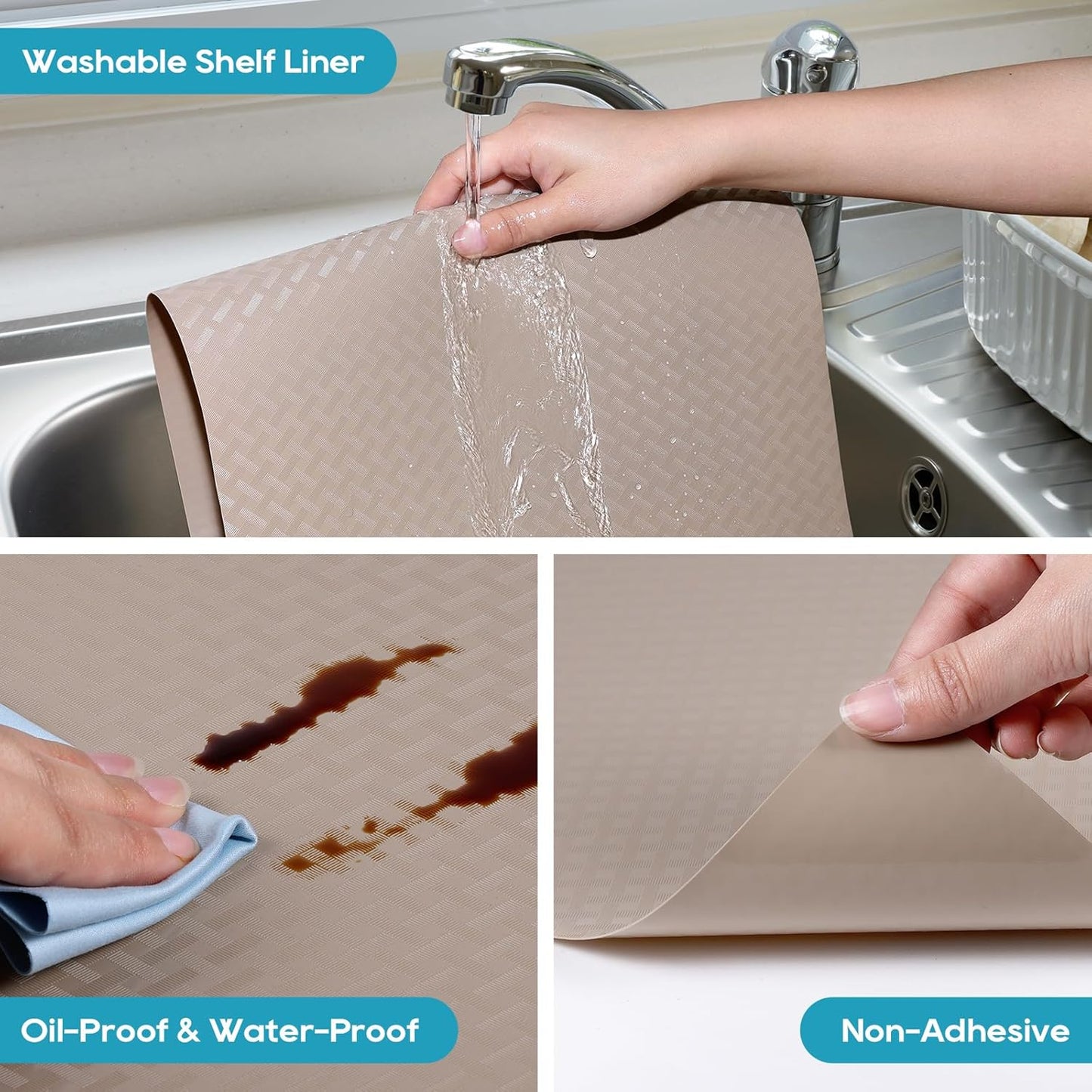 Washable Shelf Liner

Oil-Proof & Water-Proof

Non-Adhesive