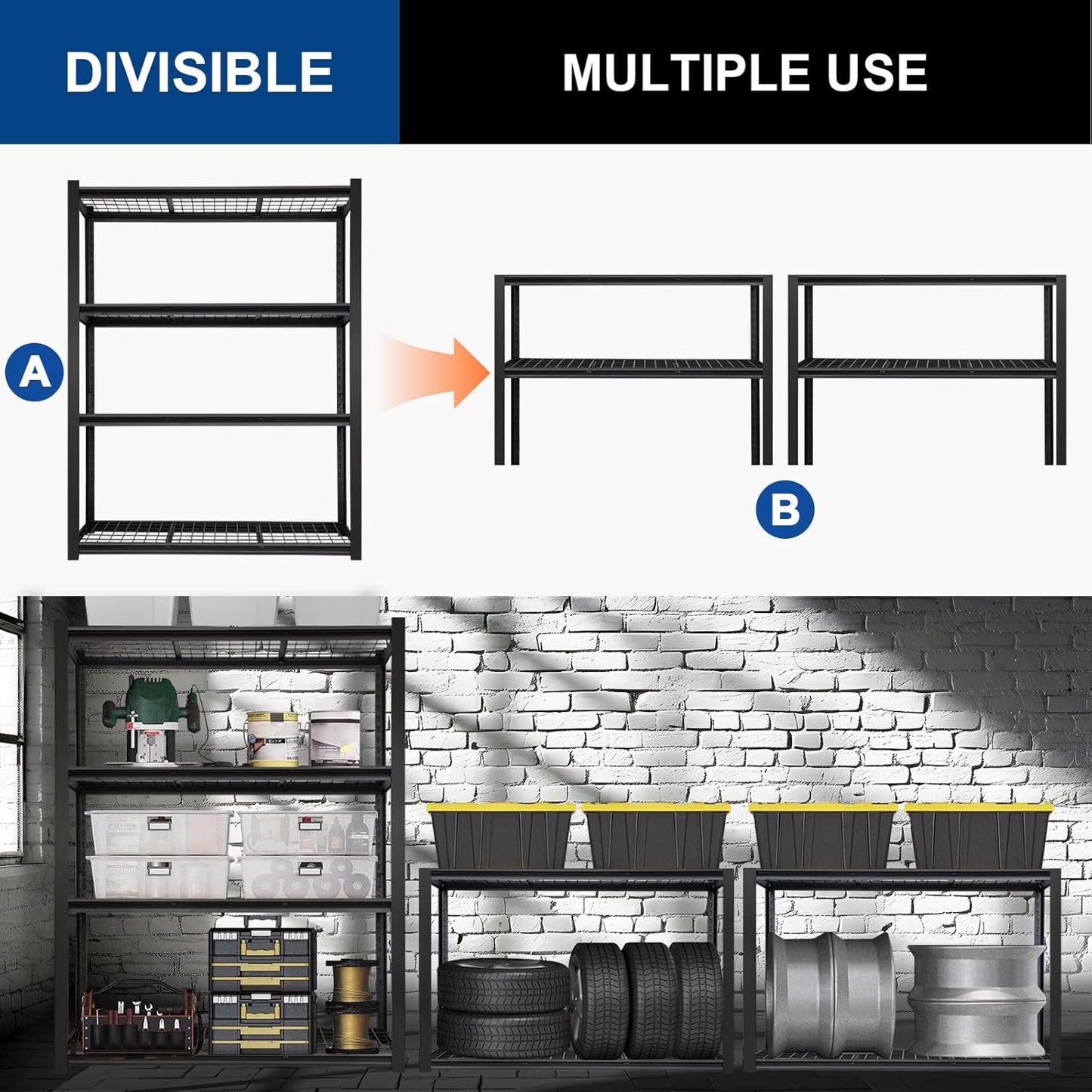 DIVISIBLE

MULTIPLE USE

A

B