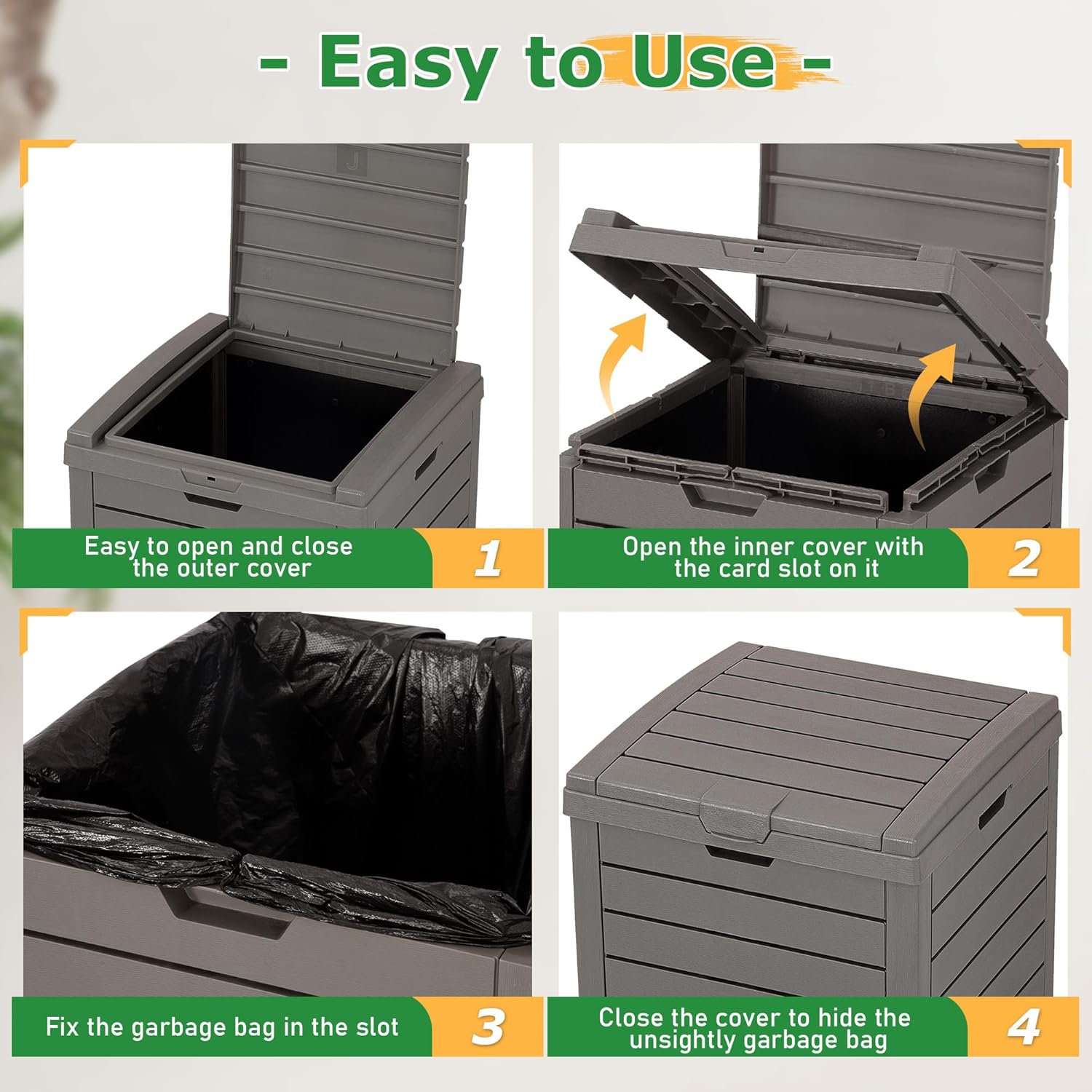 - Easy to Use -

Easy to open and close the outer cover
1

Open the inner cover with the card slot on it
2

Fix the garbage bag in the slot
3

Close the cover to hide the unsightly garbage bag
4