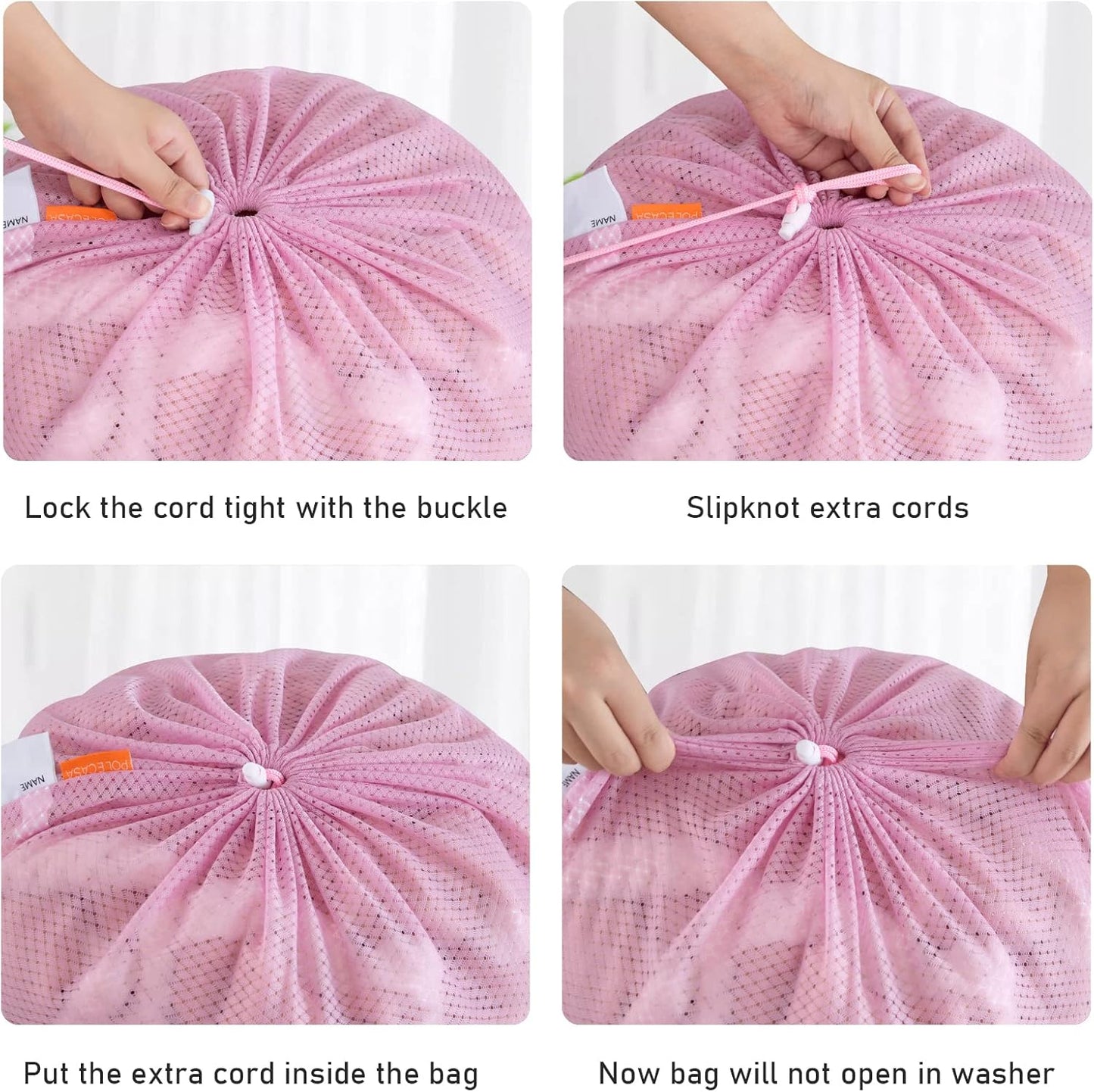 NAME

POLECASA

NAME

POLECASA

Lock the cord tight with the buckle

Slipknot extra cords

NAME

POLECASA

NAME

Put the extra cord inside the bag

Now bag will not open in washer