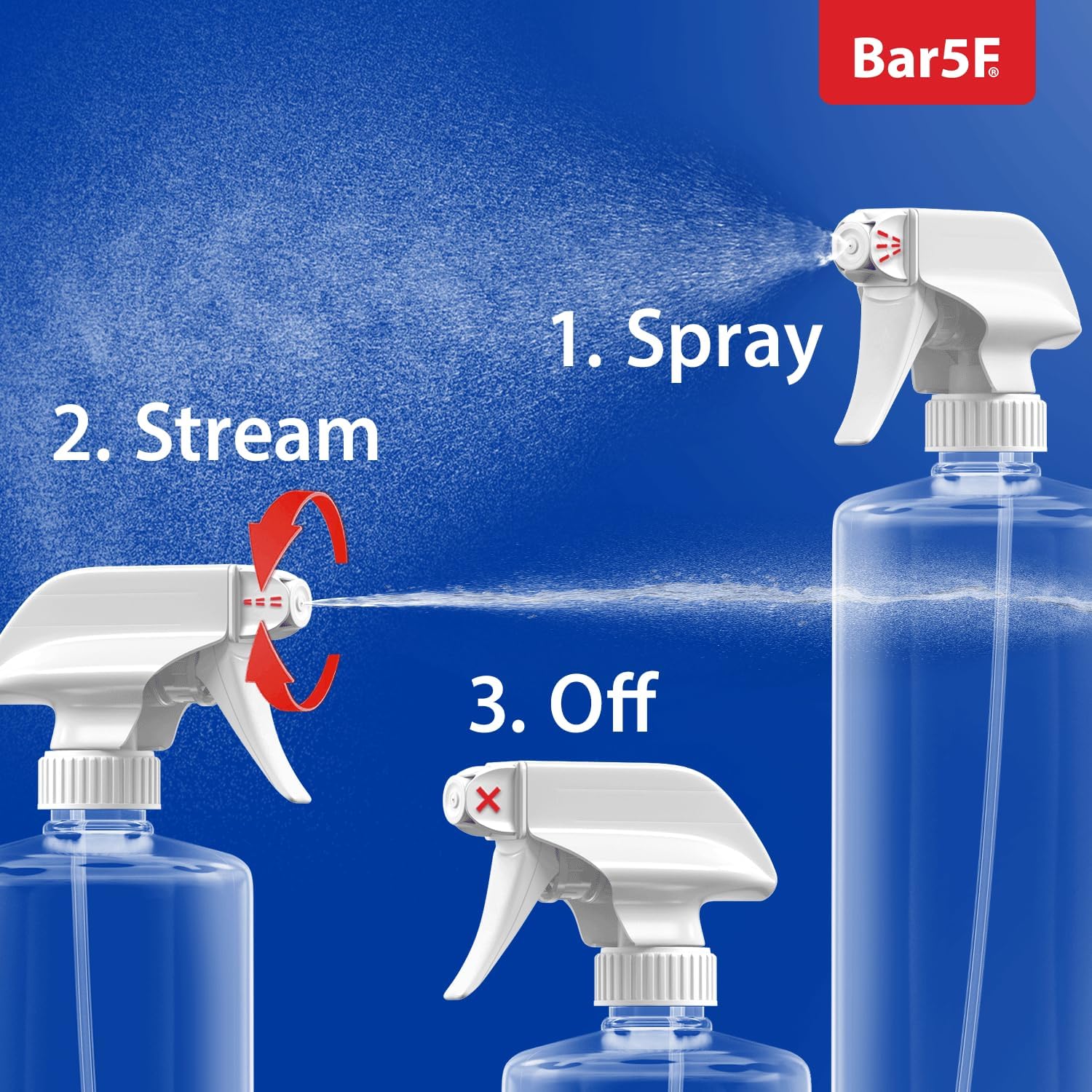 Bar5F®

1. Spray

2. Stream

3. Off