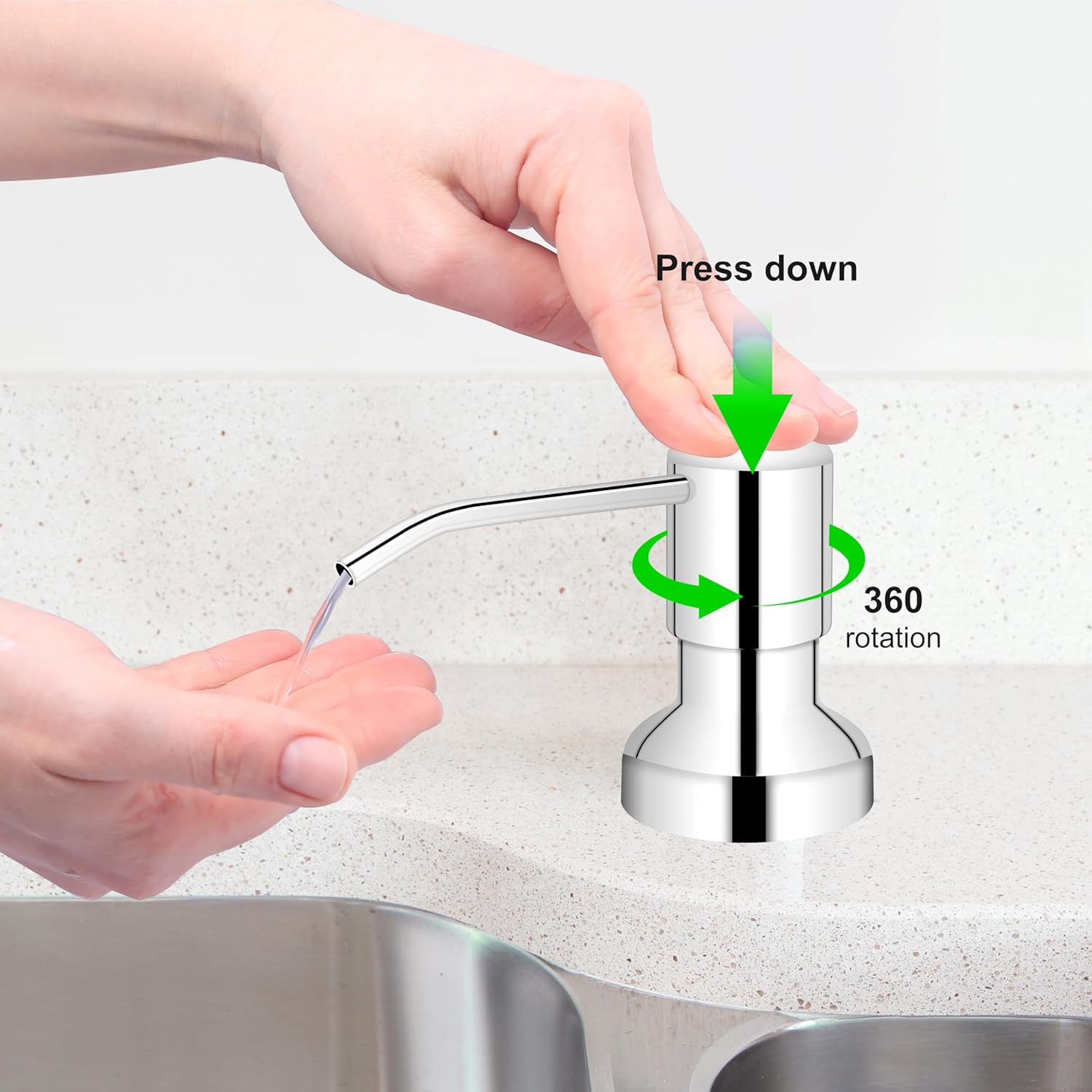 Press down

360
rotation