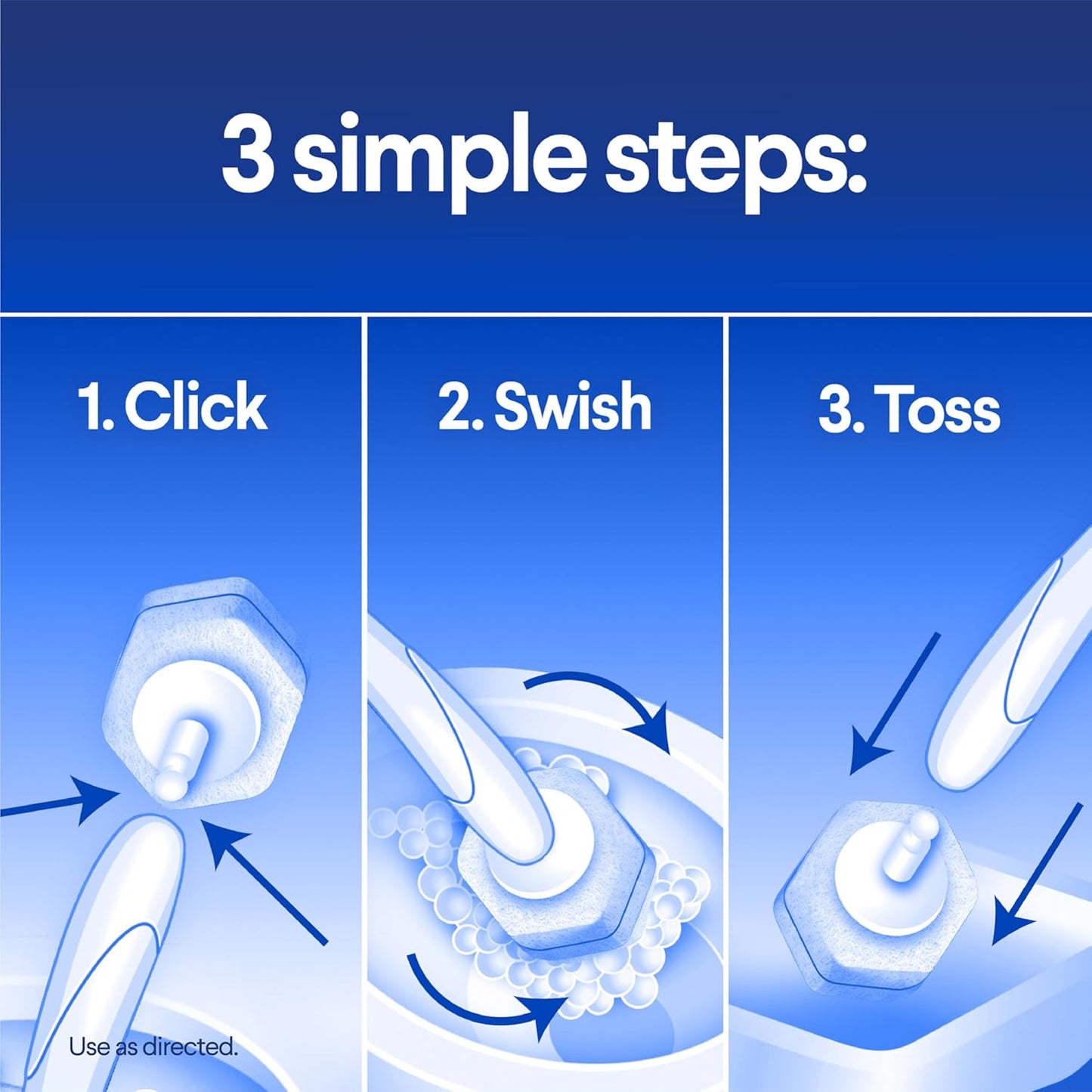 3 simple steps:

1. Click

2. Swish

3. Toss

Use as directed.