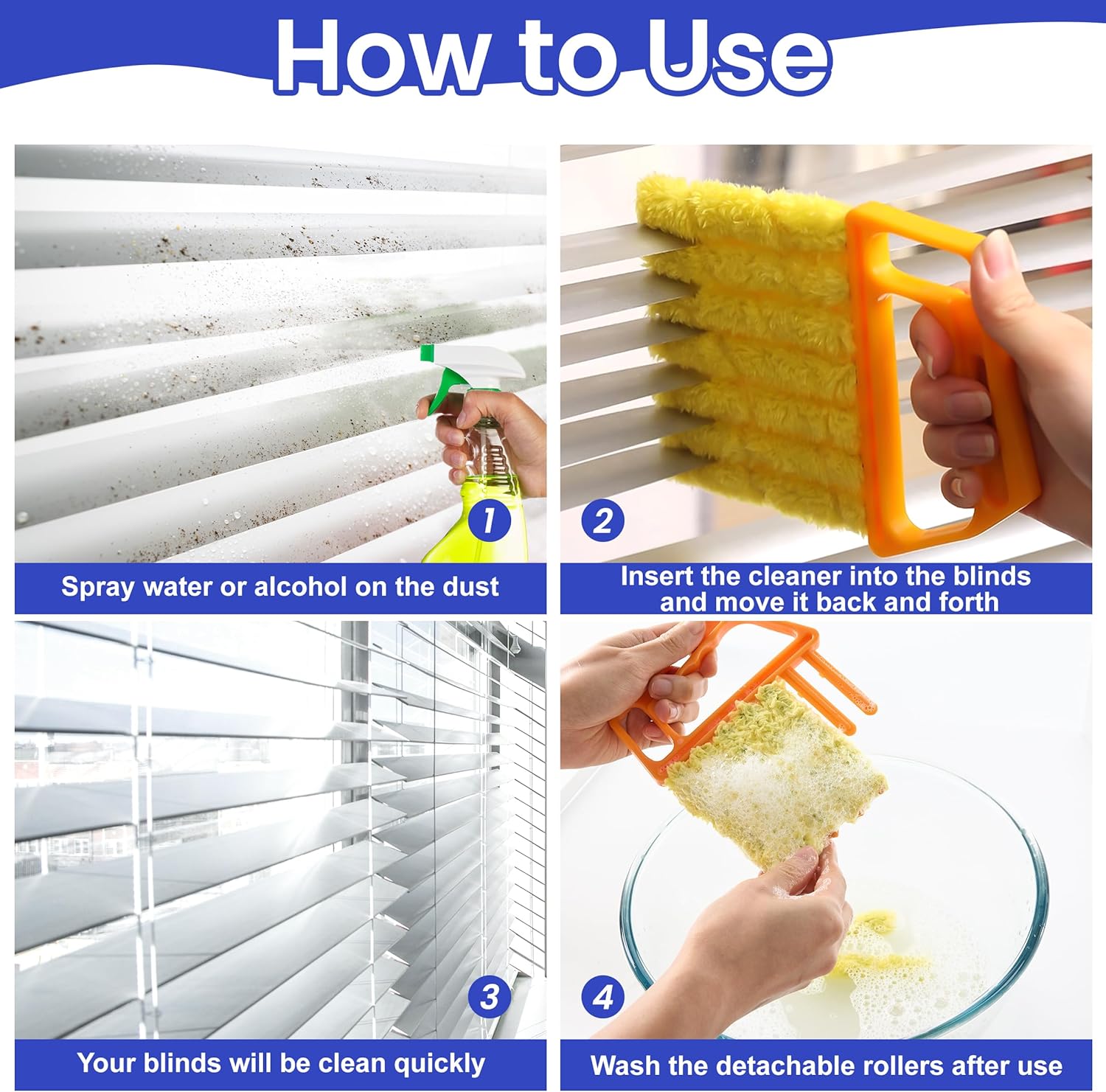 How to Use

1

Spray water or alcohol on the dust

2

Insert the cleaner into the blinds and move it back and forth

3

Your blinds will be clean quickly

4

Wash the detachable rollers after use