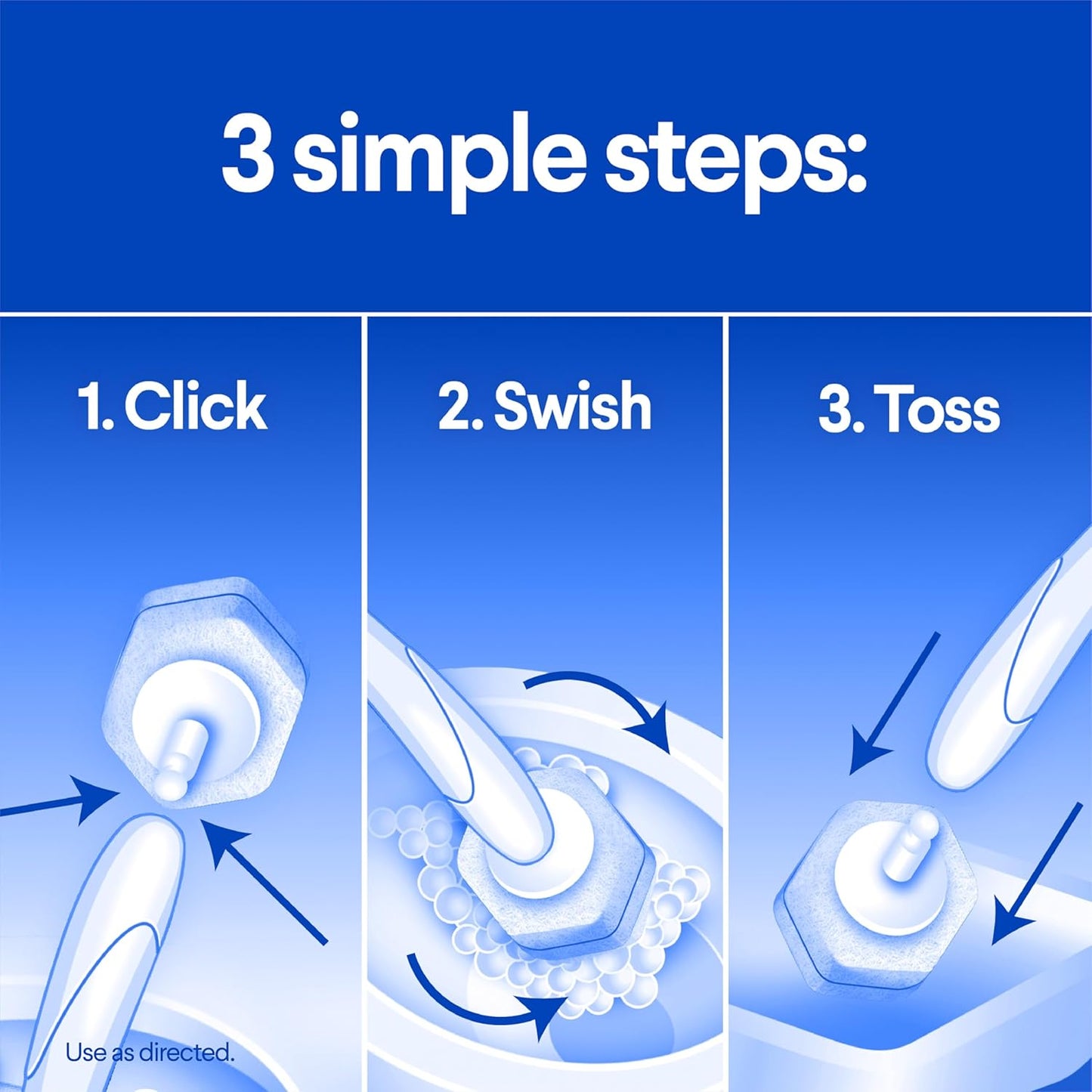 3 simple steps:

1. Click

2. Swish

3. Toss

Use as directed.