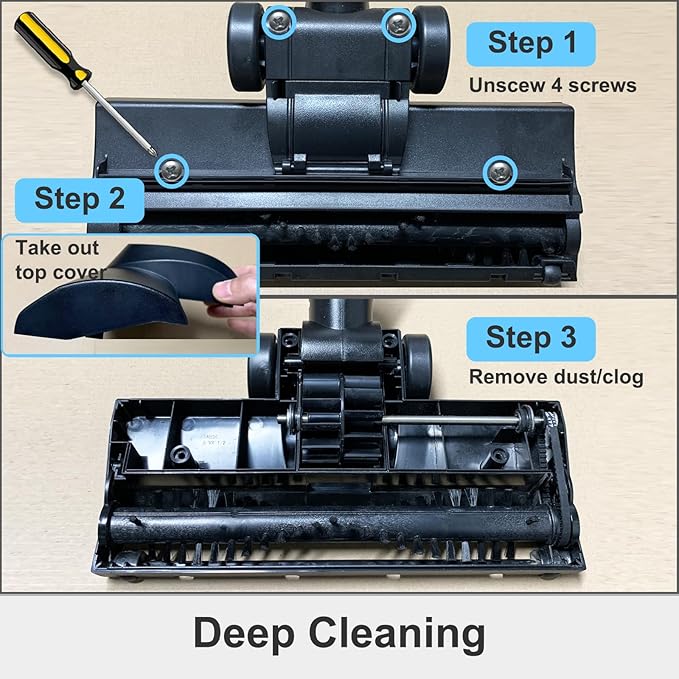 Step 1

Unscew 4 screws

Step 2

Take out top cover

Step 3

Remove dust/clog

Deep Cleaning