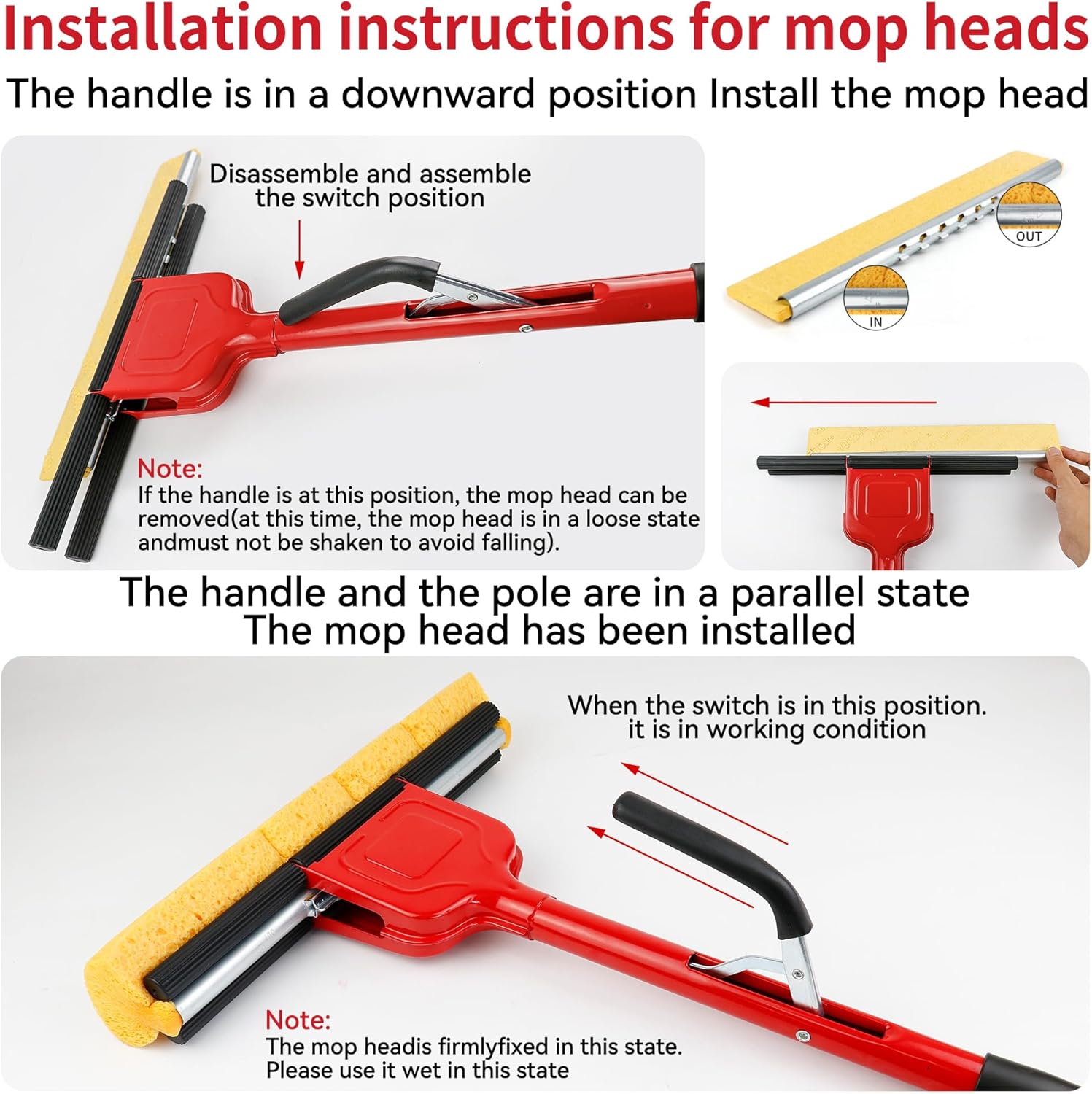 Installation instructions for mop heads

The handle is in a downward position Install the mop head

Disassemble and assemble the switch position

Note:
If the handle is at this position, the mop head can be removed(at this time, the mop head is in a loose state andmust not be shaken to avoid falling).

OUT

IN

The handle and the pole are in a parallel state
The mop head has been installed

When the switch is in this position. it is in working condition

Note:
The mop headis firmlyfixed in this state.
Please use it wet in this state