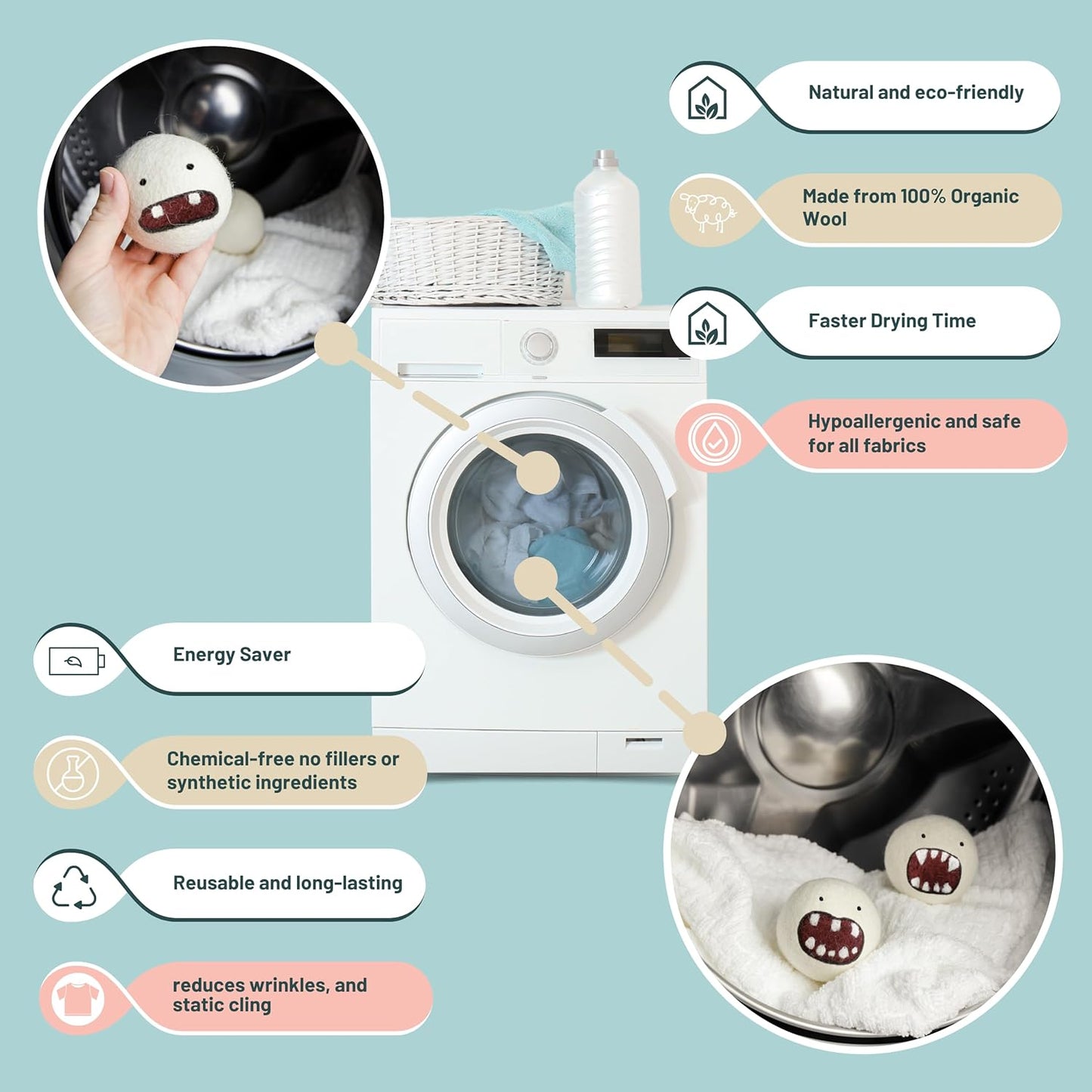 Natural and eco-friendly

Made from 100% Organic Wool

Faster Drying Time

Hypoallergenic and safe for all fabrics

Energy Saver

Chemical-free no fillers or synthetic ingredients

Reusable and long-lasting

reduces wrinkles, and static cling