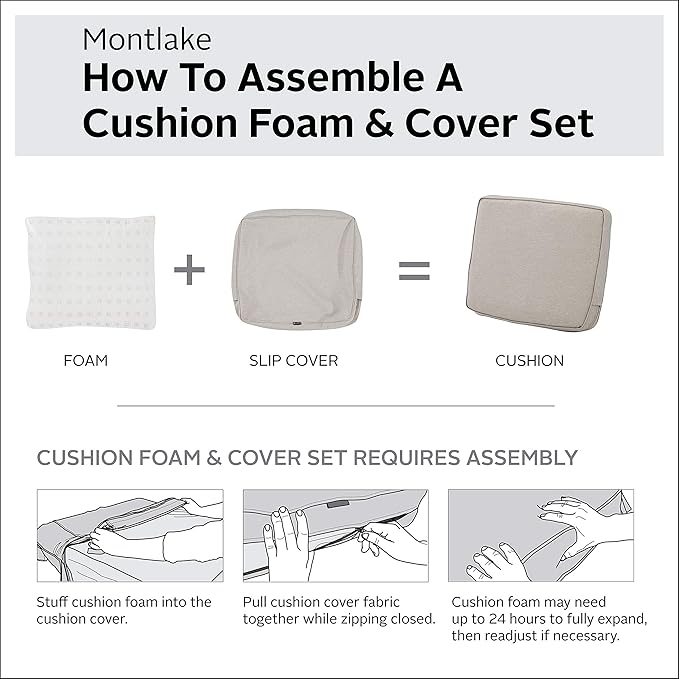 Montlake
How To Assemble A Cushion Foam & Cover Set

FOAM + SLIP COVER = CUSHION

CUSHION FOAM & COVER SET REQUIRES ASSEMBLY

Stuff cushion foam into the cushion cover.

Pull cushion cover fabric together while zipping closed.

Cushion foam may need up to 24 hours to fully expand, then readjust if necessary.