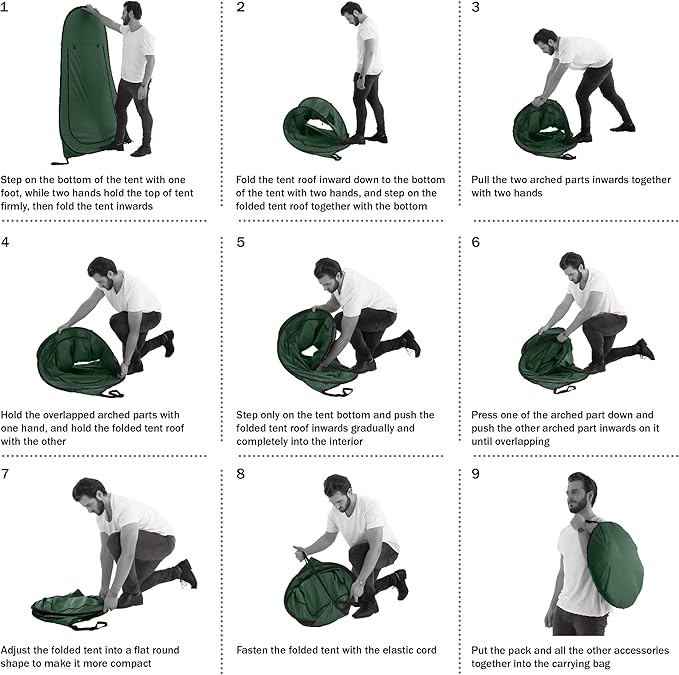 1

Step on the bottom of the tent with one foot, while two hands hold the top of tent firmly, then fold the tent inwards

2

Fold the tent roof inward down to the bottom of the tent with two hands, and step on the folded tent roof together with the bottom

3

Pull the two arched parts inwards together with two hands

4

Hold the overlapped arched parts with one hand, and hold the folded tent roof with the other

5

Step only on the tent bottom and push the folded tent roof inwards gradually and completely into the interior

6

Press one of the arched part down and push the other arched part inwards on it until overlapping

7

Adjust the folded tent into a flat round shape to make it more compact

8

Fasten the folded tent with the elastic cord

9

Put the pack and all the other accessories together into the carrying bag