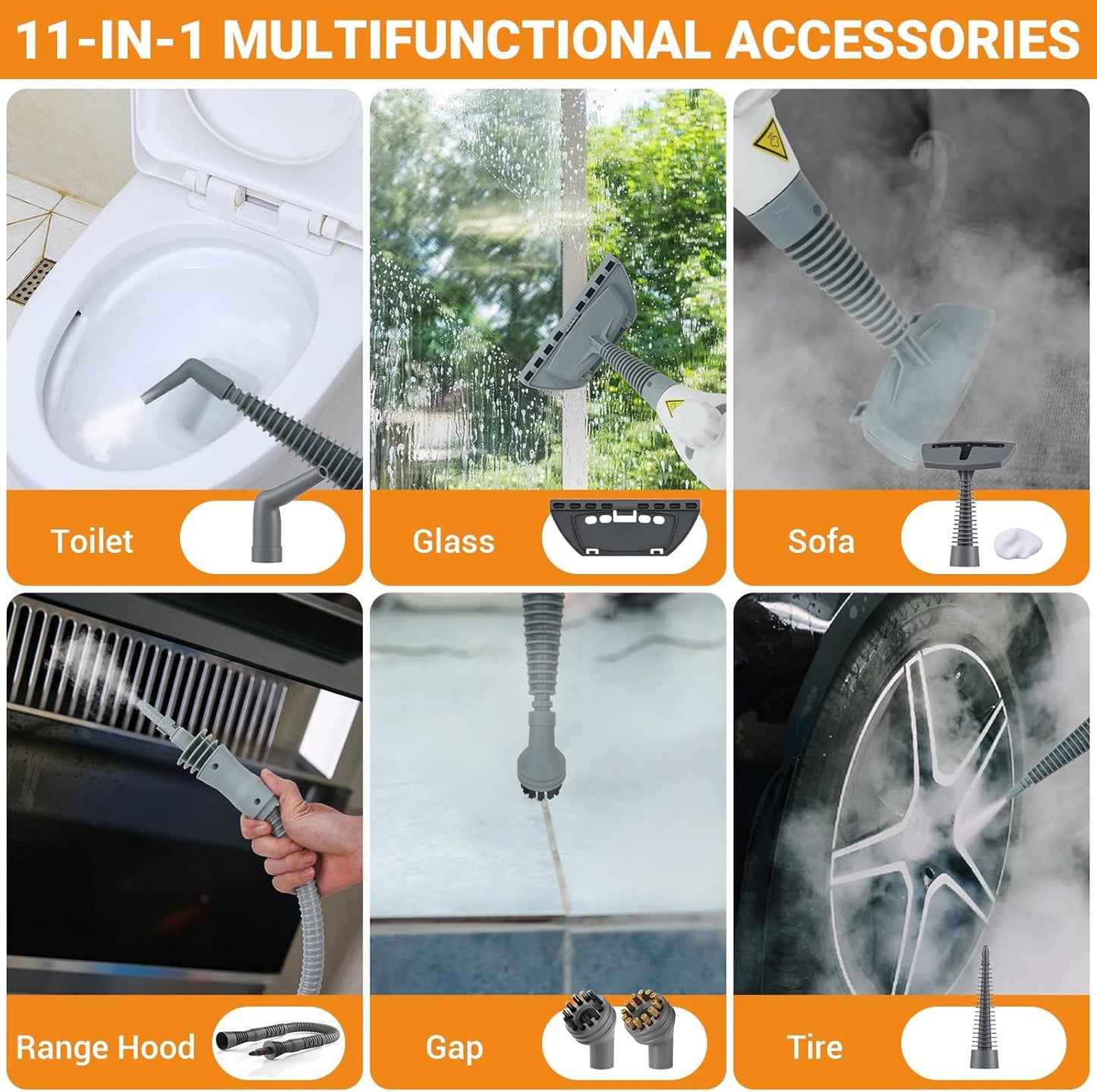 11-IN-1 MULTIFUNCTIONAL ACCESSORIES

Toilet

Glass

Sofa

Range Hood

Gap

Tire