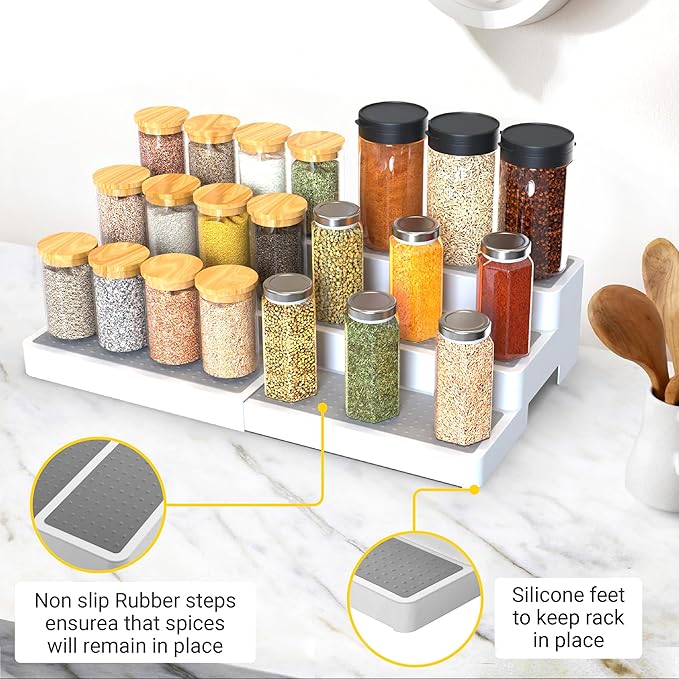 Non slip Rubber steps ensurea that spices will remain in place

Silicone feet to keep rack in place