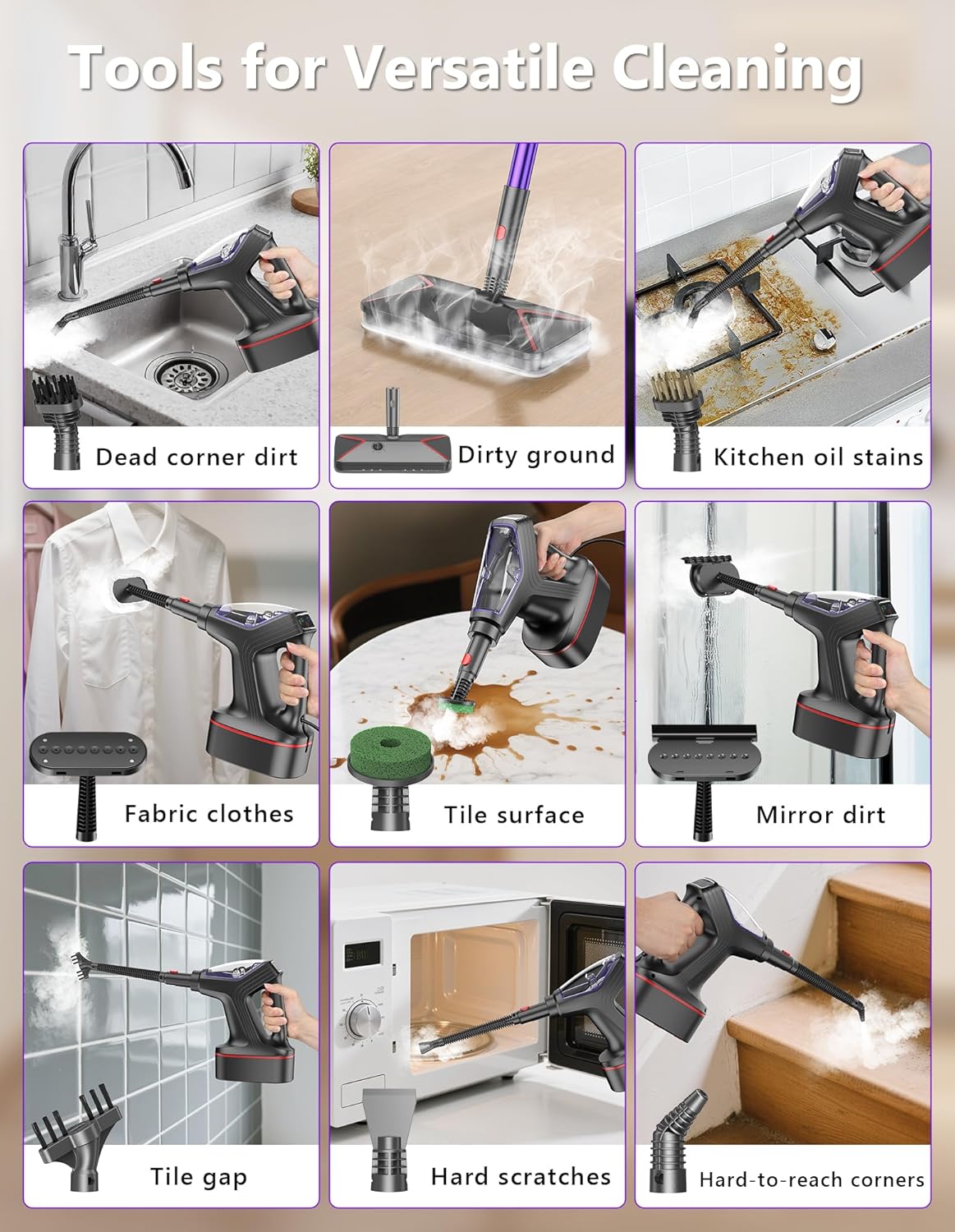 Tools for Versatile Cleaning

Dead corner dirt

Dirty ground

Kitchen oil stains

Fabric clothes

Tile surface

Mirror dirt

Tile gap

Hard scratches

Hard-to-reach corners