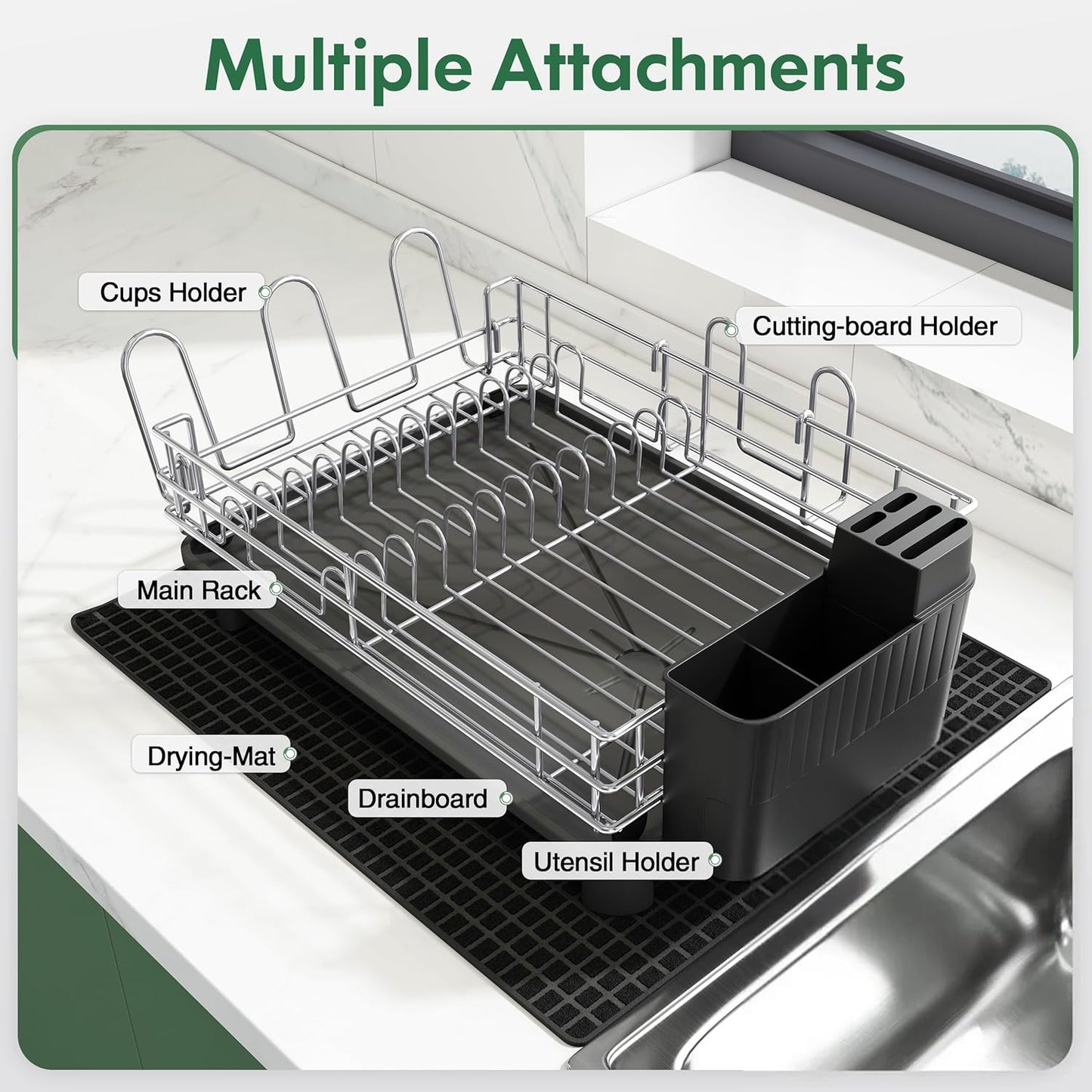 Multiple Attachments

Cups Holder

Cutting-board Holder

Main Rack

Drying-Mat

Drainboard

Utensil Holder