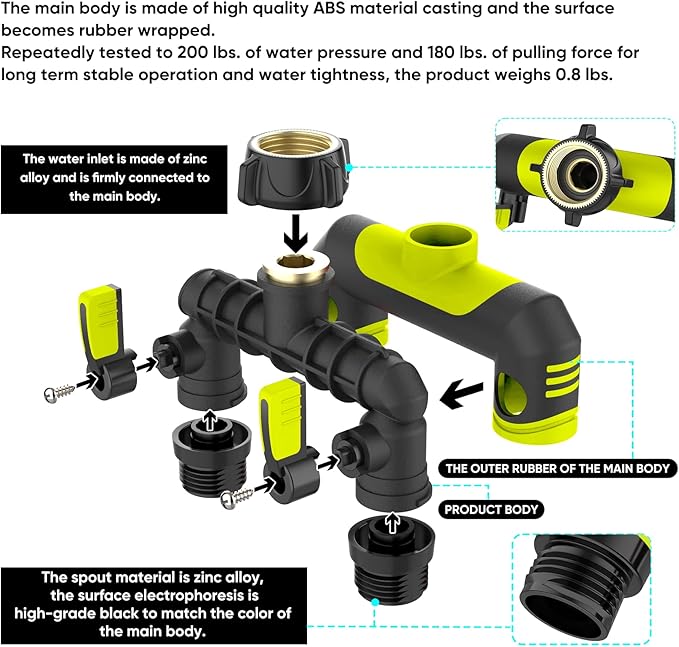 The main body is made of high quality ABS material casting and the surface becomes rubber wrapped.
Repeatedly tested to 200 lbs. of water pressure and 180 lbs. of pulling force for long term stable operation and water tightness, the product weighs 0.8 lbs.

The water inlet is made of zinc alloy and is firmly connected to the main body.

THE OUTER RUBBER OF THE MAIN BODY

PRODUCT BODY

The spout material is zinc alloy, the surface electrophoresis is high-grade black to match the color of the main body.