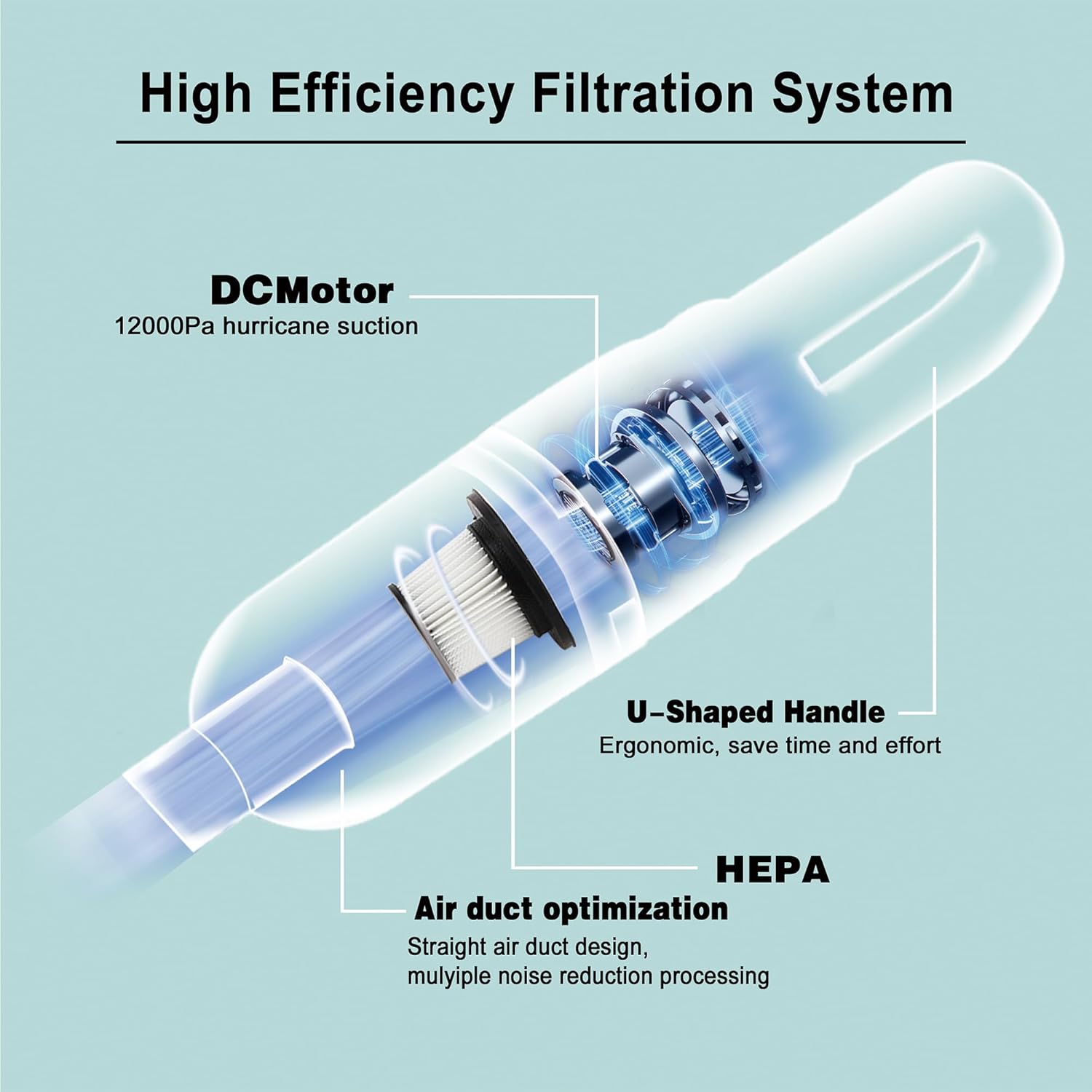 High Efficiency Filtration System

DCMotor
12000Pa hurricane suction

U-Shaped Handle
Ergonomic, save time and effort

HEPA

Air duct optimization
Straight air duct design,
mulyiple noise reduction processing