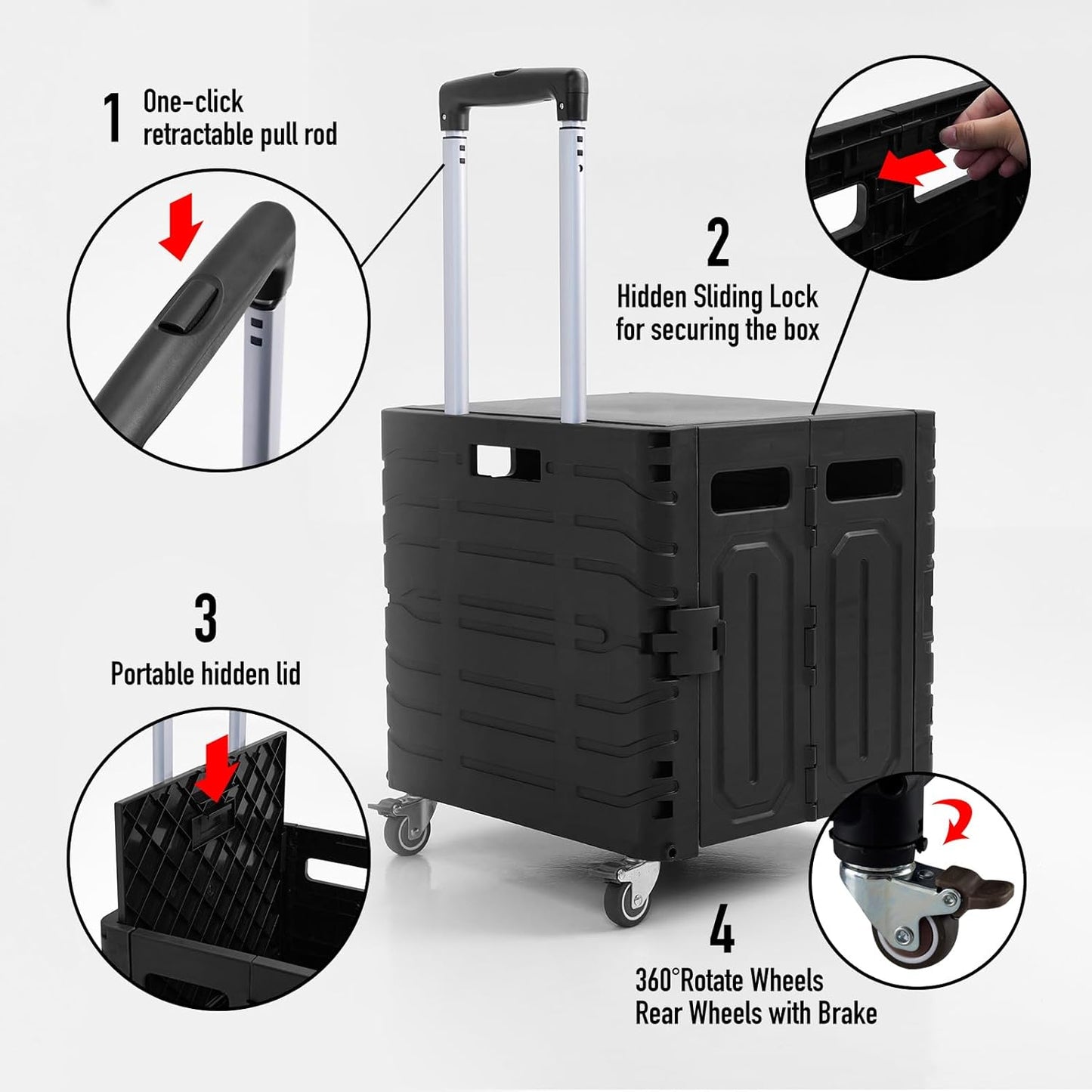 1 One-click retractable pull rod

2 Hidden Sliding Lock for securing the box

3 Portable hidden lid

4 360°Rotate Wheels Rear Wheels with Brake