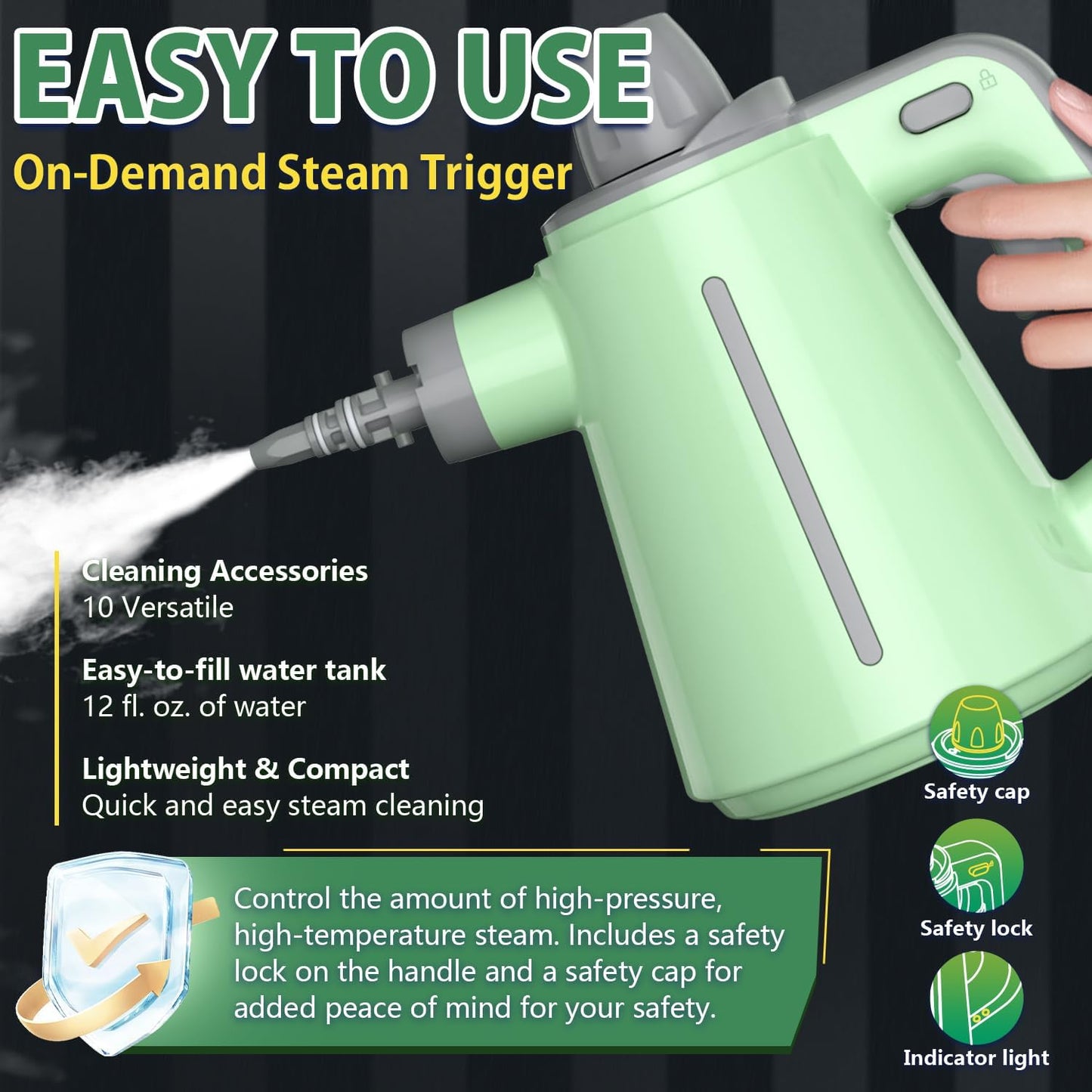 EASY TO USE
On-Demand Steam Trigger

Cleaning Accessories
10 Versatile

Easy-to-fill water tank
12 fl. oz. of water

Lightweight & Compact
Quick and easy steam cleaning

Control the amount of high-pressure, high-temperature steam. Includes a safety lock on the handle and a safety cap for added peace of mind for your safety.

Safety cap

Safety lock

Indicator light