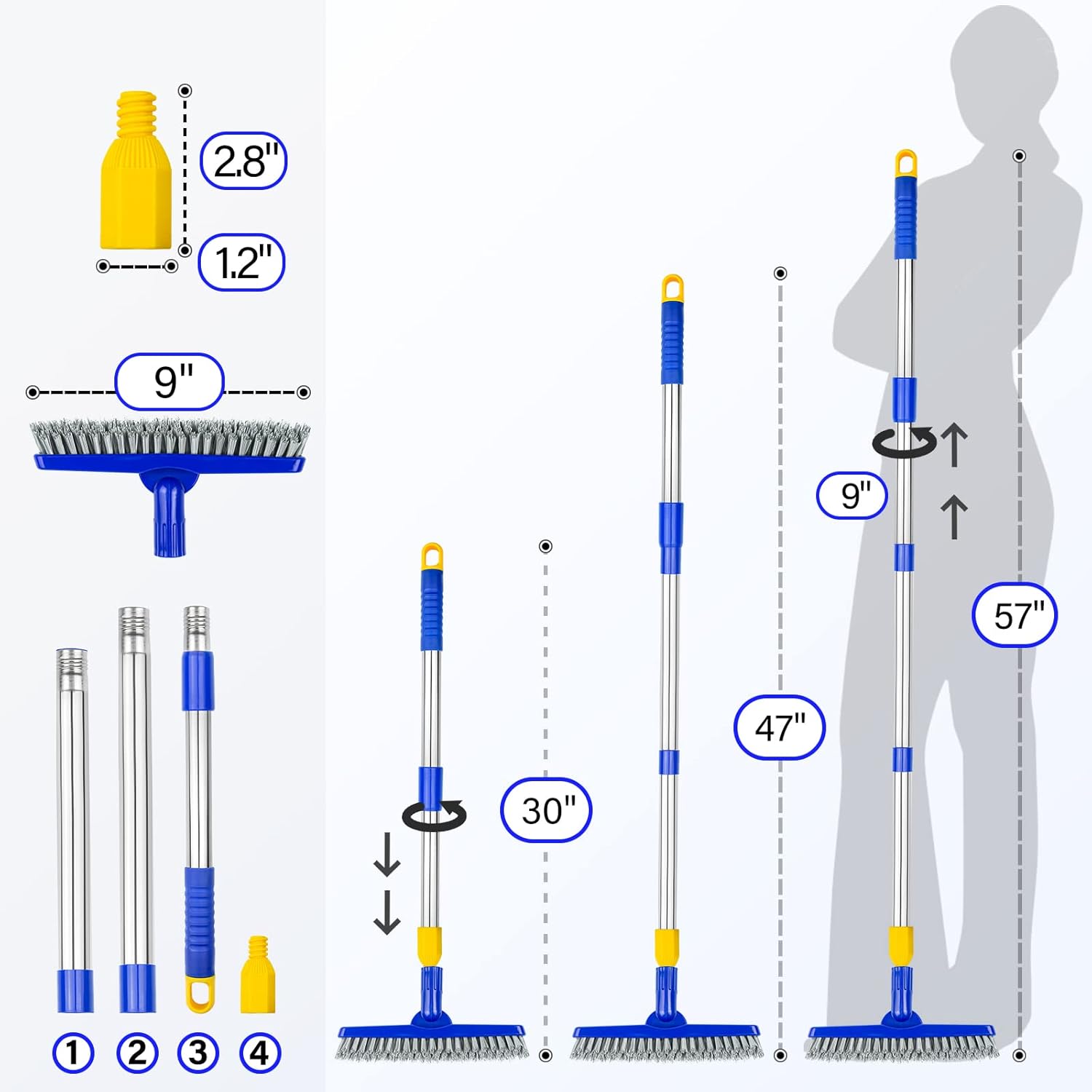 2.8"

1.2"

9"

①

②

③

④

30"

47"

9"

57"