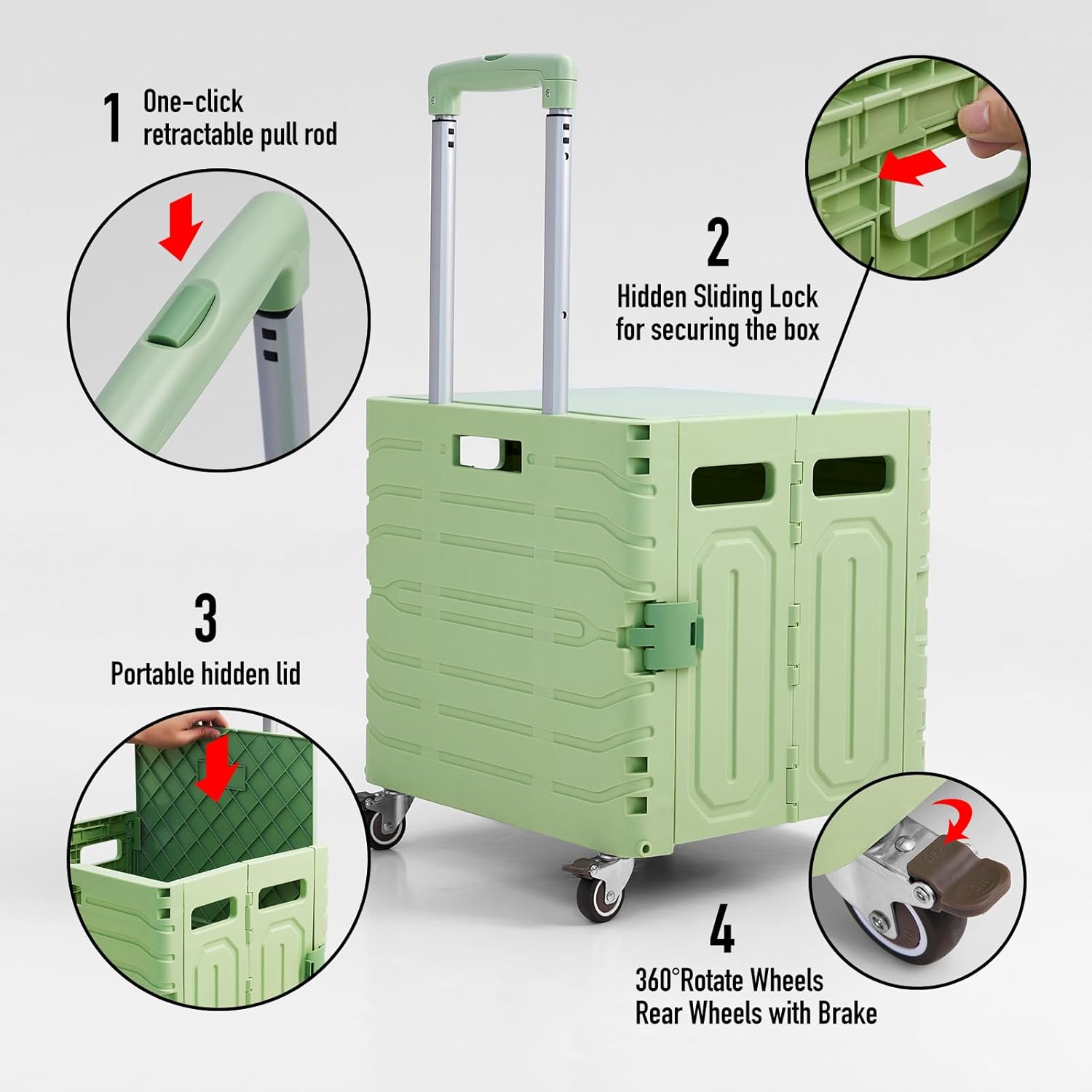 1 One-click retractable pull rod

2 Hidden Sliding Lock for securing the box

3 Portable hidden lid

4 360°Rotate Wheels Rear Wheels with Brake