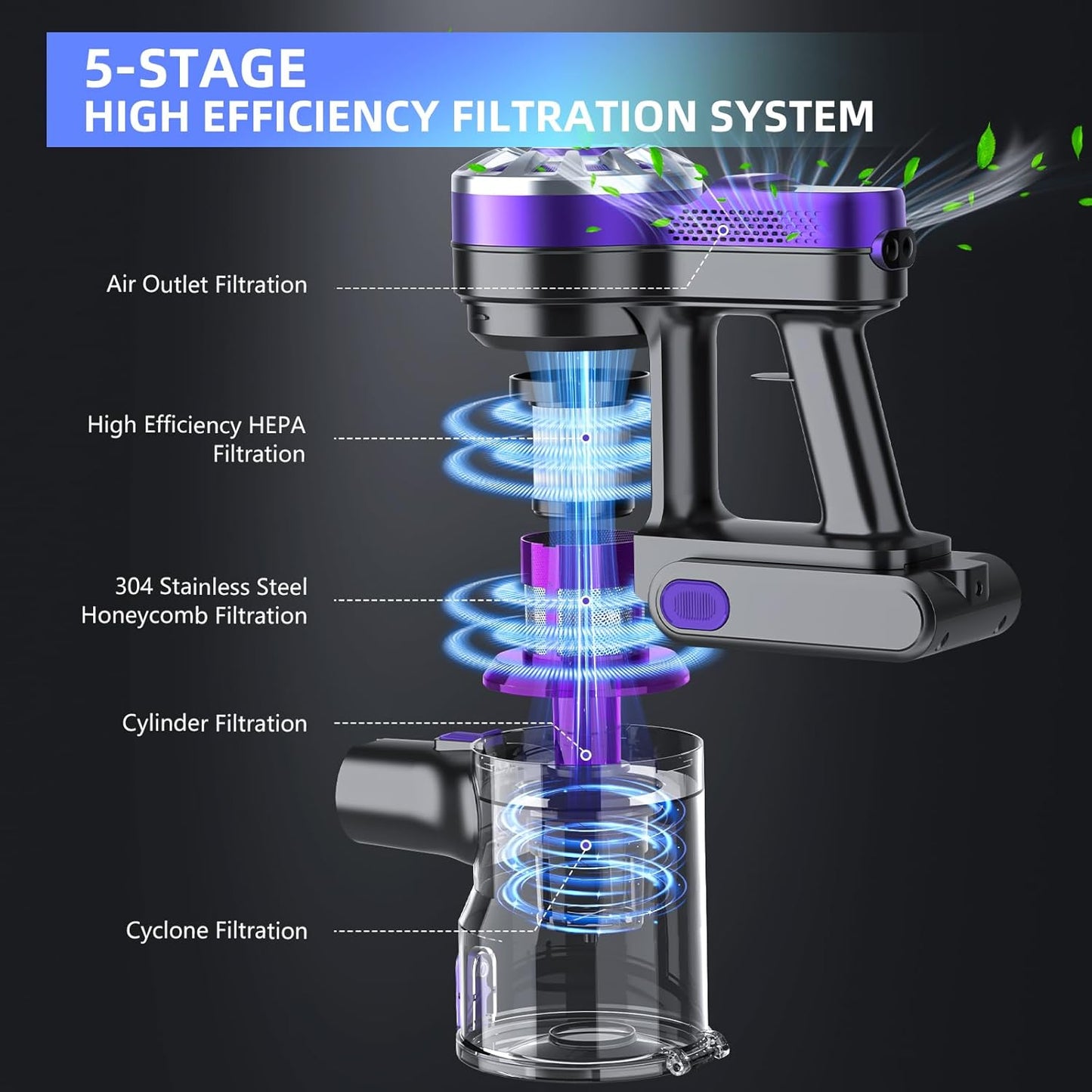 5-STAGE
HIGH EFFICIENCY FILTRATION SYSTEM

Air Outlet Filtration

High Efficiency HEPA Filtration

304 Stainless Steel Honeycomb Filtration

Cylinder Filtration

Cyclone Filtration