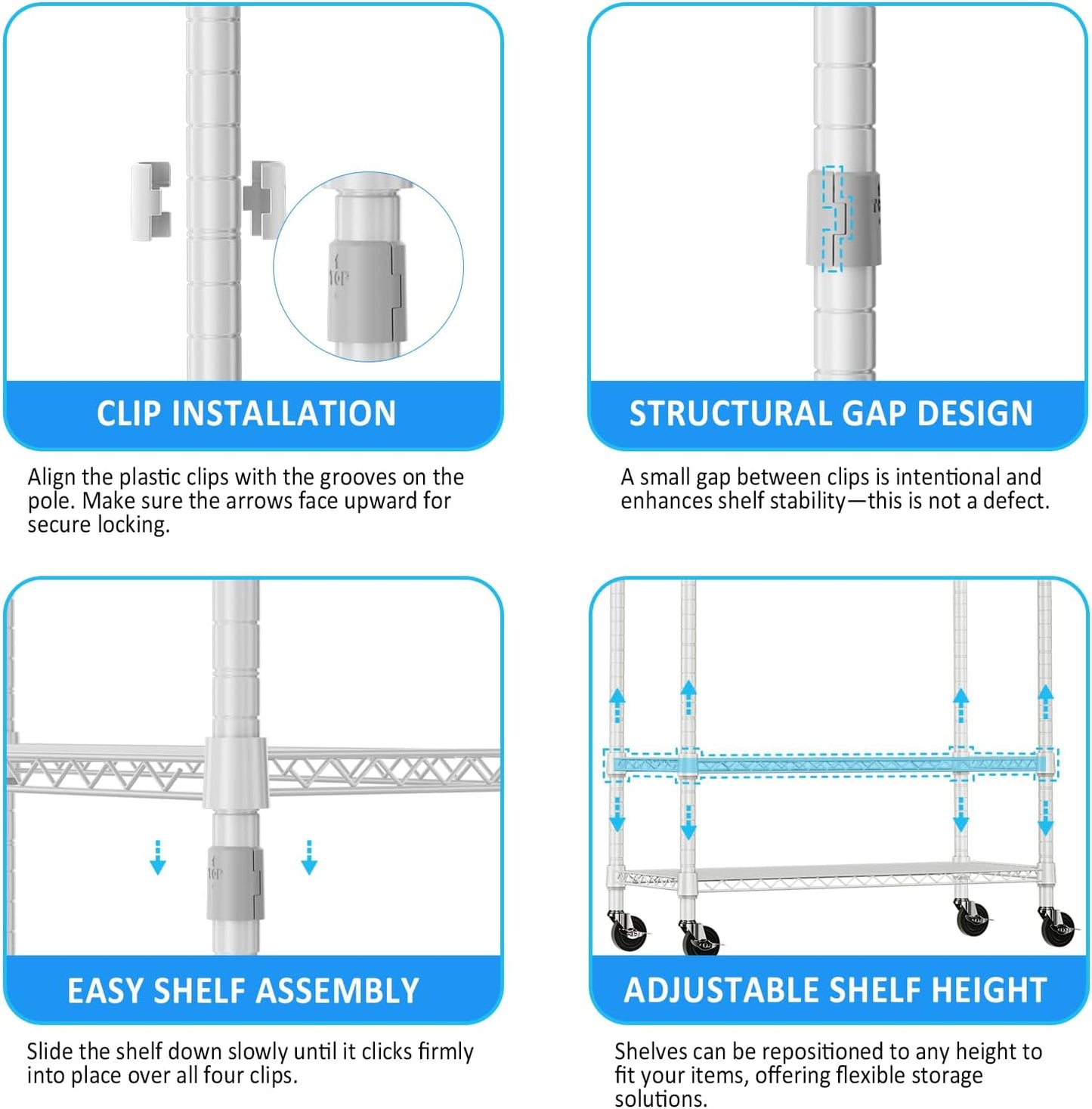 CLIP INSTALLATION

Align the plastic clips with the grooves on the pole. Make sure the arrows face upward for secure locking.

STRUCTURAL GAP DESIGN

A small gap between clips is intentional and enhances shelf stability—this is not a defect.

EASY SHELF ASSEMBLY

Slide the shelf down slowly until it clicks firmly into place over all four clips.

ADJUSTABLE SHELF HEIGHT

Shelves can be repositioned to any height to fit your items, offering flexible storage solutions.