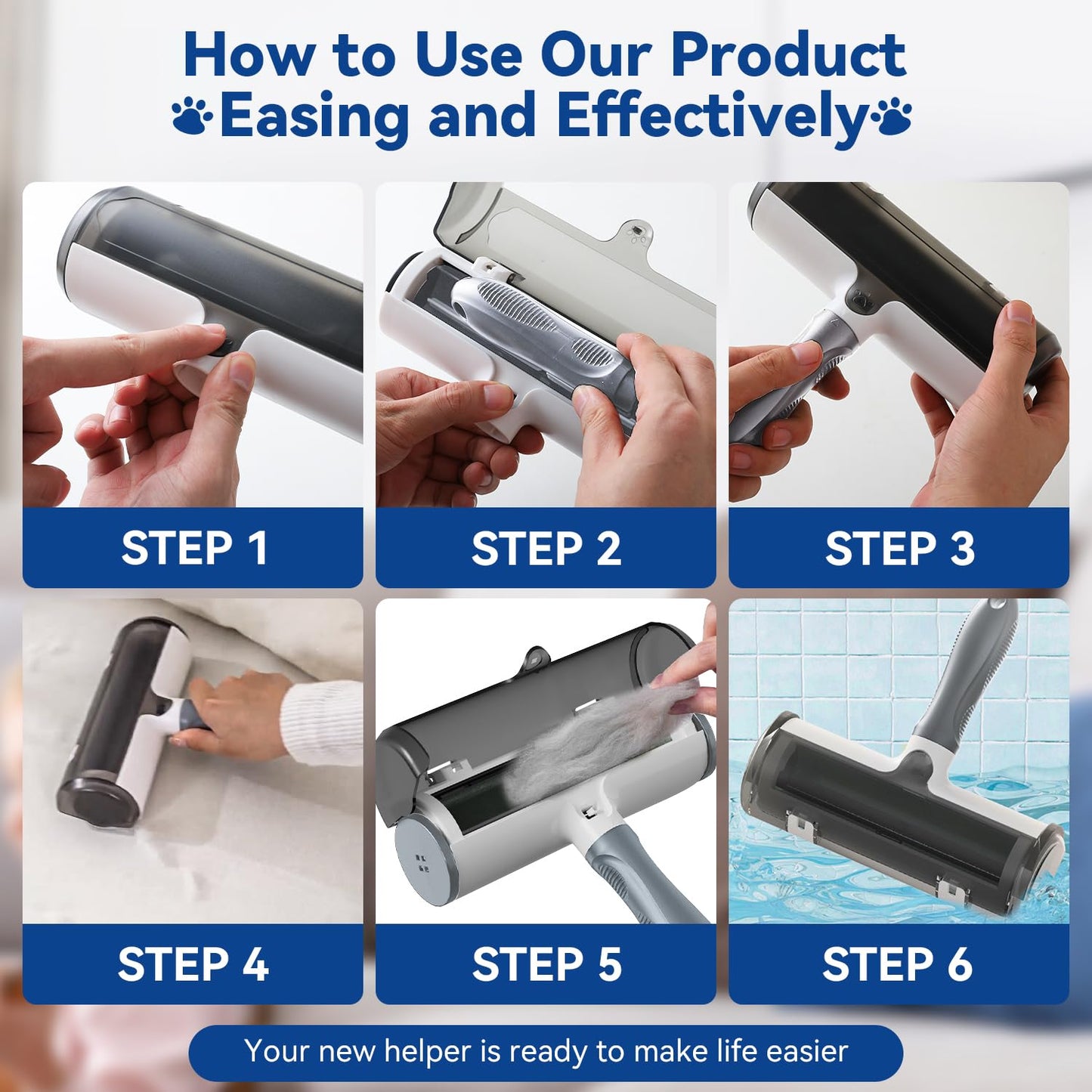 How to Use Our Product
Easing and Effectively

STEP 1

STEP 2

STEP 3

STEP 4

STEP 5

STEP 6

Your new helper is ready to make life easier