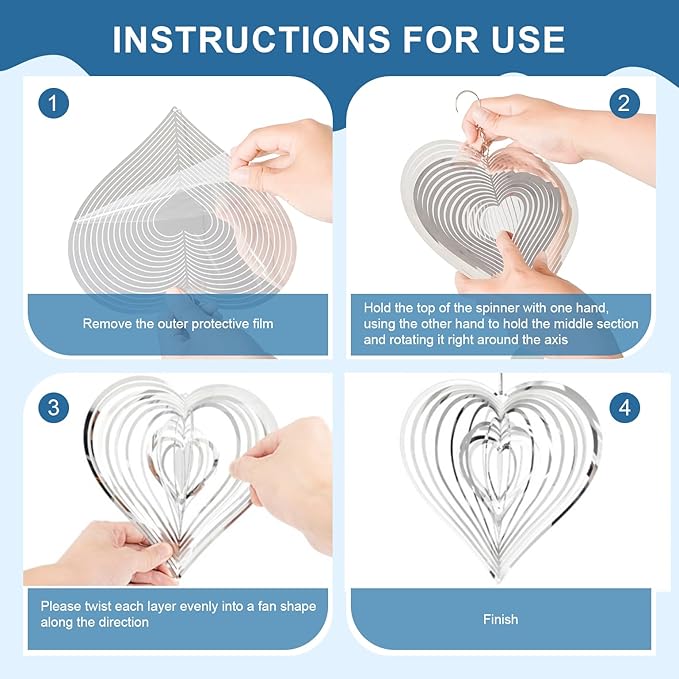 INSTRUCTIONS FOR USE

1

Remove the outer protective film

2

Hold the top of the spinner with one hand, using the other hand to hold the middle section and rotating it right around the axis

3

Please twist each layer evenly into a fan shape along the direction

4

Finish