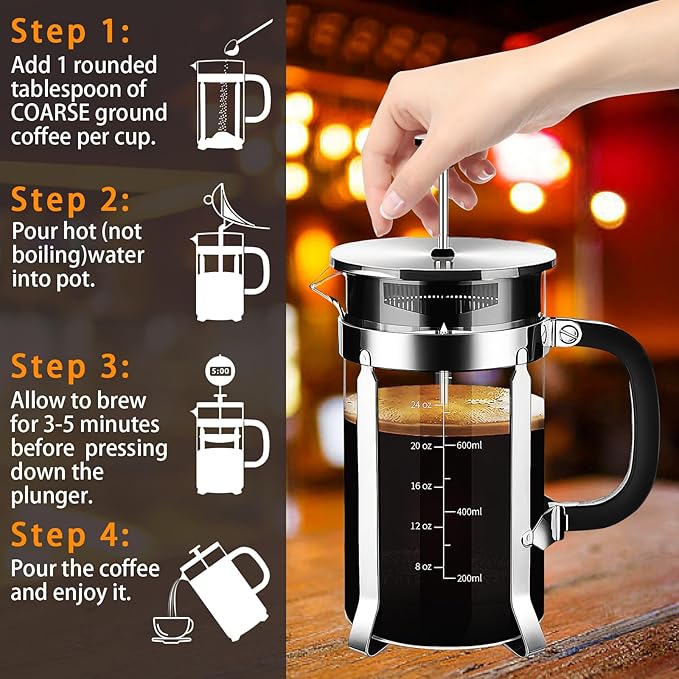 Step 1:
Add 1 rounded tablespoon of COARSE ground coffee per cup.

Step 2:
Pour hot (not boiling)water into pot.

Step 3:
5:00
Allow to brew for 3-5 minutes before pressing down the plunger.

Step 4:
Pour the coffee and enjoy it.

24 oz
20 oz
600ml
16 oz
400ml
12 oz
8 oz
200ml