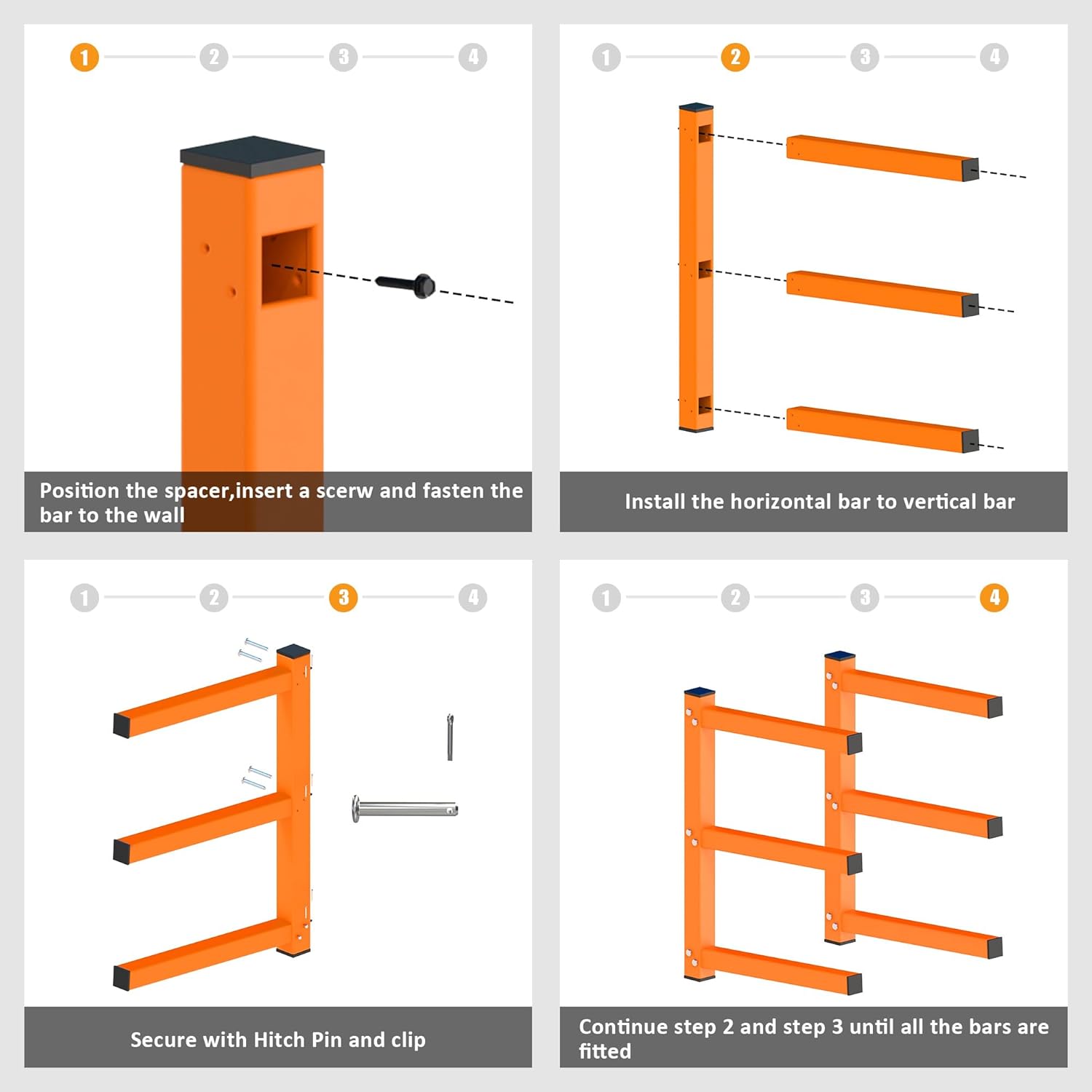 1 2 3 4

Position the spacer,insert a scerw and fasten the bar to the wall

1 2 3 4

Install the horizontal bar to vertical bar

1 2 3 4

Secure with Hitch Pin and clip

1 2 3 4

Continue step 2 and step 3 until all the bars are fitted