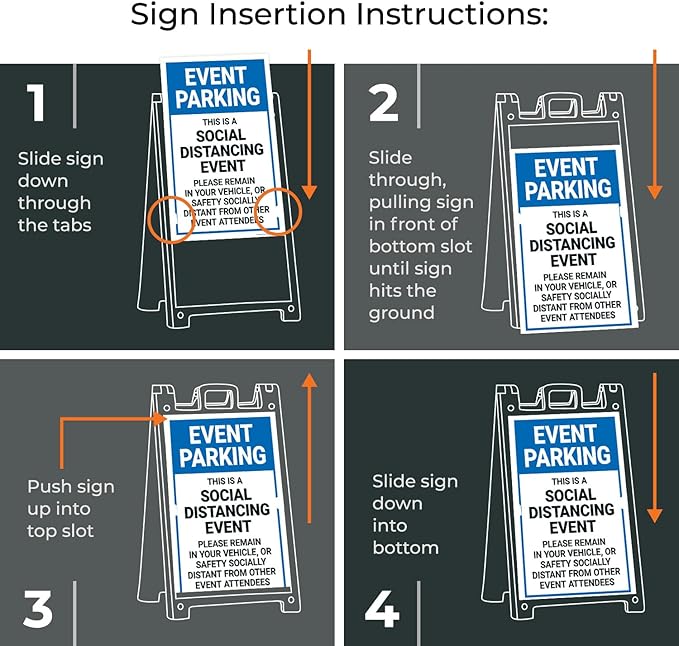 Sign Insertion Instructions:

1

Slide sign down through the tabs

EVENT PARKING

THIS IS A SOCIAL DISTANCING EVENT

PLEASE REMAIN IN YOUR VEHICLE, OR SAFETY SOCIALLY DISTANT FROM OTHER EVENT ATTENDEES

2

Slide through, pulling sign in front of bottom slot until sign hits the ground

EVENT PARKING

THIS IS A SOCIAL DISTANCING EVENT

PLEASE REMAIN IN YOUR VEHICLE, OR SAFETY SOCIALLY DISTANT FROM OTHER EVENT ATTENDEES

Push sign up into top slot

EVENT PARKING

THIS IS A SOCIAL DISTANCING EVENT

PLEASE REMAIN IN YOUR VEHICLE, OR SAFETY SOCIALLY DISTANT FROM OTHER EVENT ATTENDEES

3

Slide sign down into bottom

EVENT PARKING

THIS IS A SOCIAL DISTANCING EVENT

PLEASE REMAIN IN YOUR VEHICLE, OR SAFETY SOCIALLY DISTANT FROM OTHER EVENT ATTENDEES

4