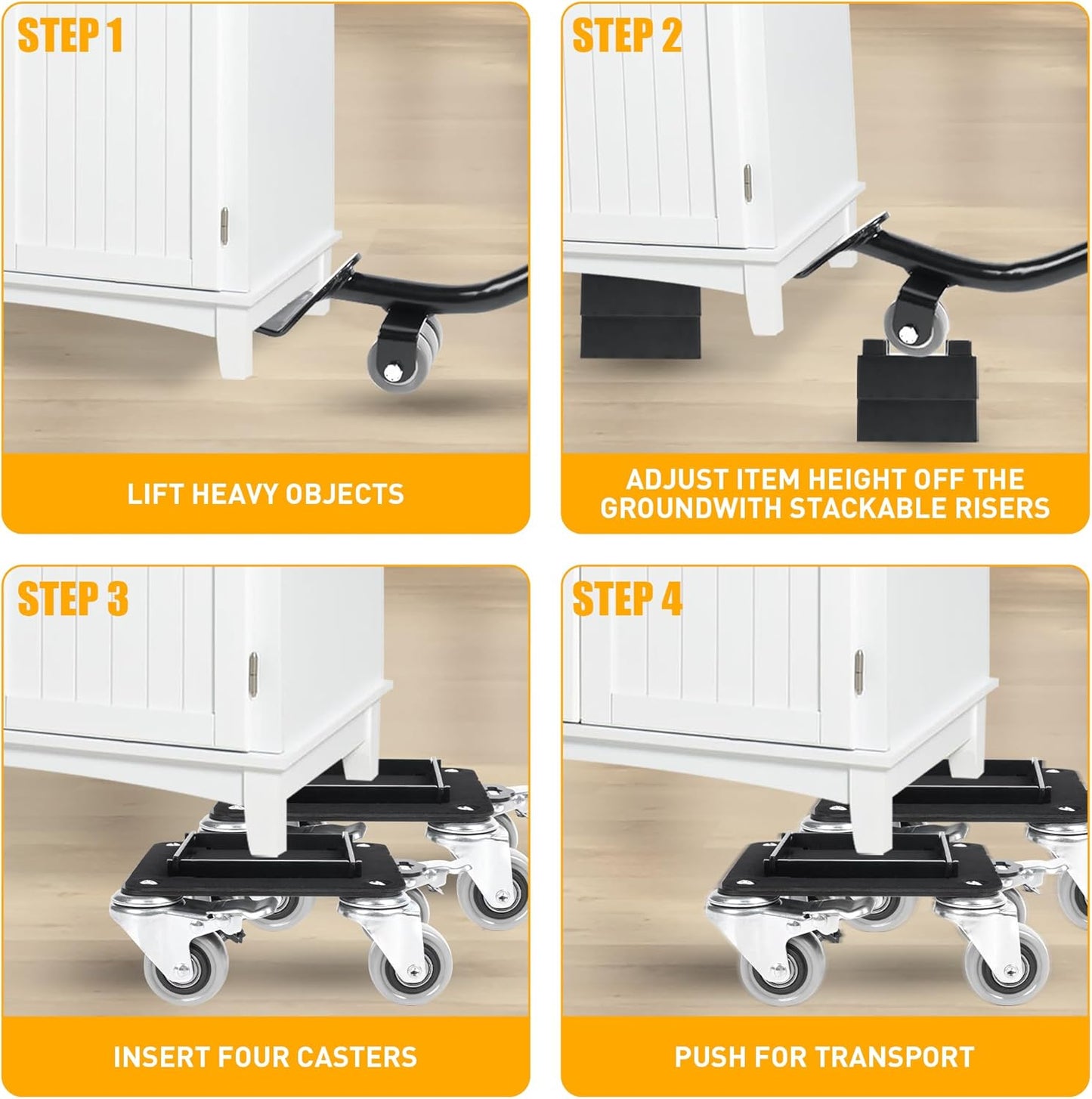 STEP 1

LIFT HEAVY OBJECTS

STEP 2

ADJUST ITEM HEIGHT OFF THE GROUNDWITH STACKABLE RISERS

STEP 3

INSERT FOUR CASTERS

STEP 4

PUSH FOR TRANSPORT