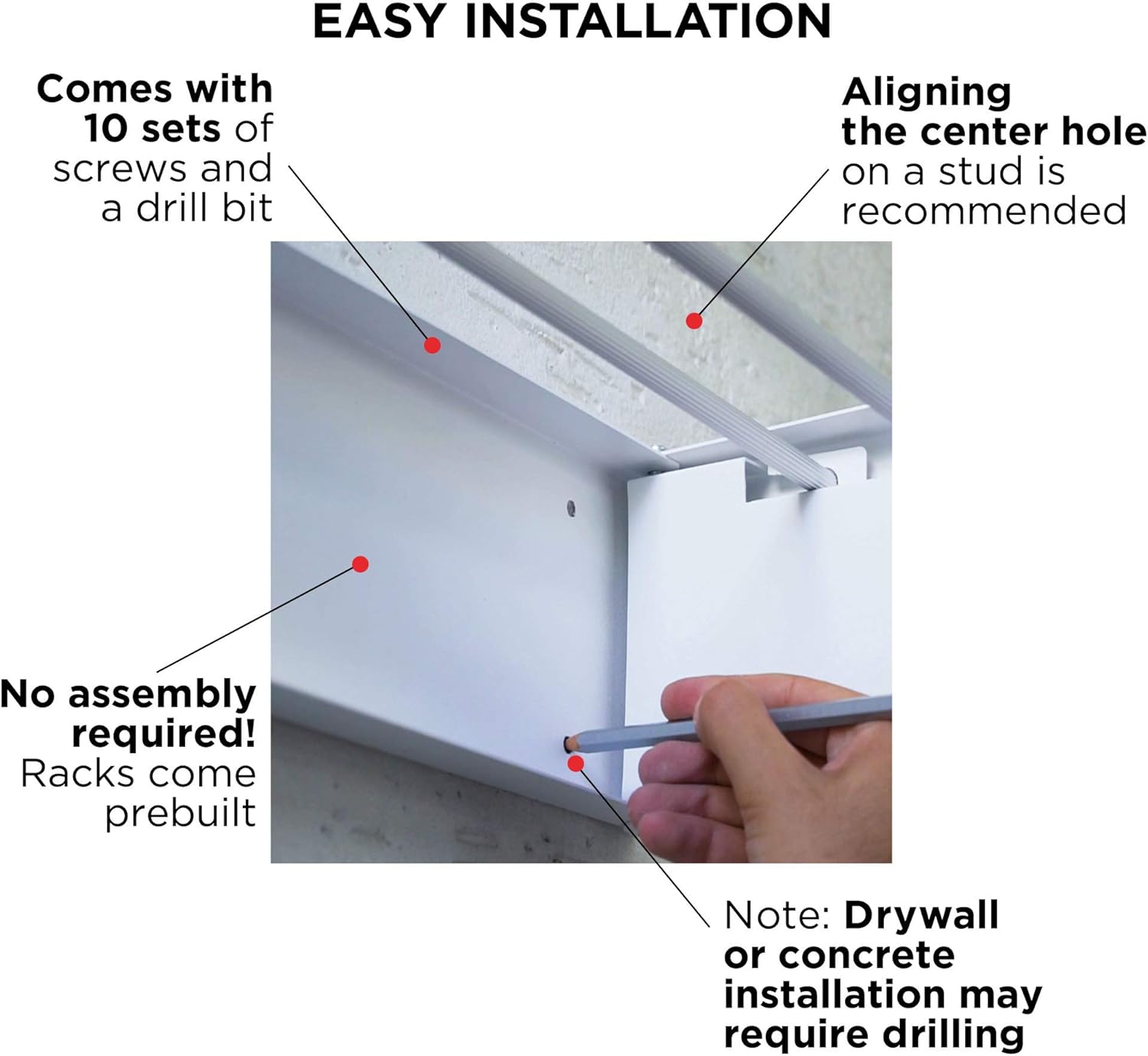 EASY INSTALLATION

Comes with 10 sets of screws and a drill bit

Aligning the center hole on a stud is recommended

No assembly required! Racks come prebuilt

Note: Drywall or concrete installation may require drilling