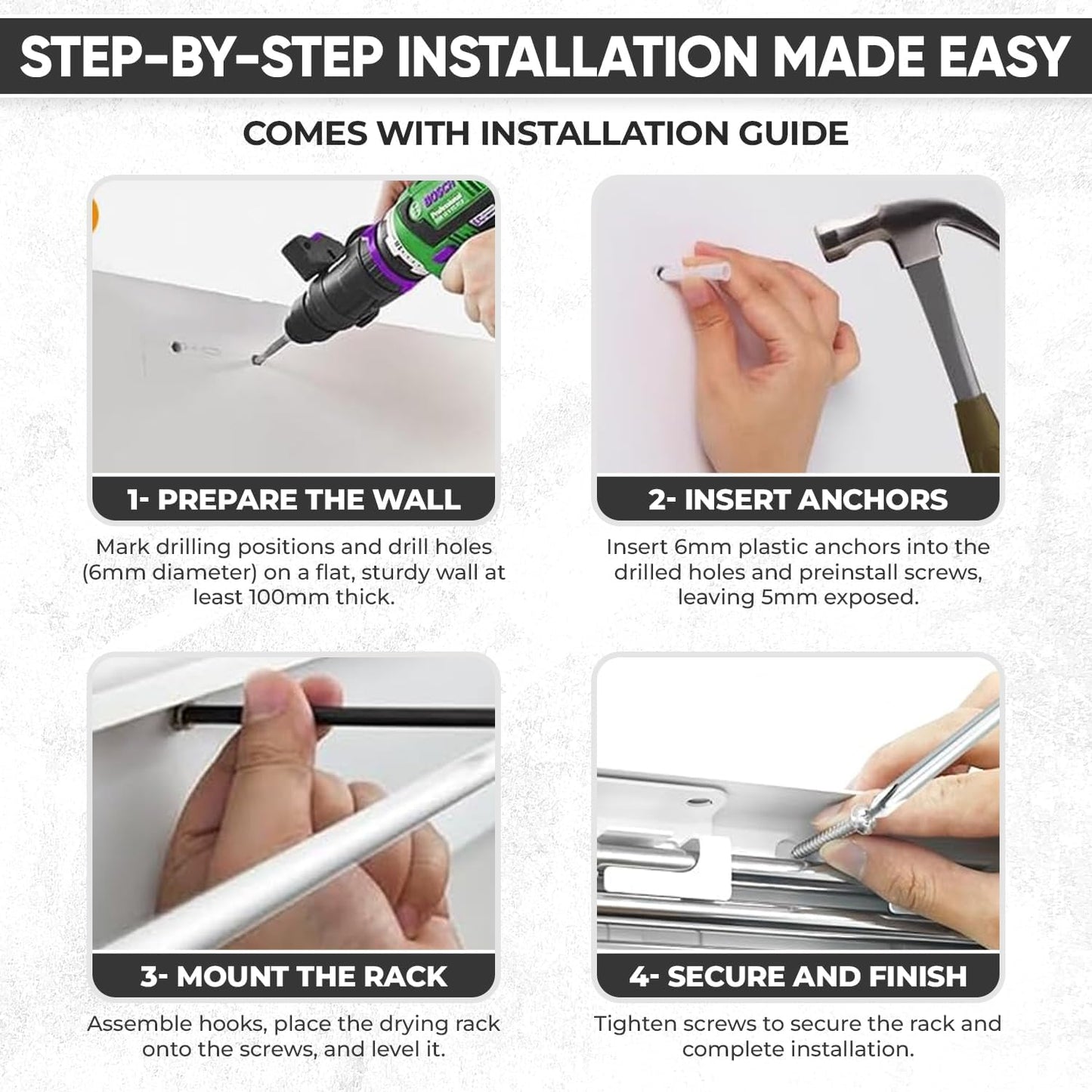 STEP-BY-STEP INSTALLATION MADE EASY

COMES WITH INSTALLATION GUIDE

BOSCH
Professional

1- PREPARE THE WALL

Mark drilling positions and drill holes (6mm diameter) on a flat, sturdy wall at least 100mm thick.

2- INSERT ANCHORS

Insert 6mm plastic anchors into the drilled holes and preinstall screws, leaving 5mm exposed.

3- MOUNT THE RACK

Assemble hooks, place the drying rack onto the screws, and level it.

4- SECURE AND FINISH

Tighten screws to secure the rack and complete installation.