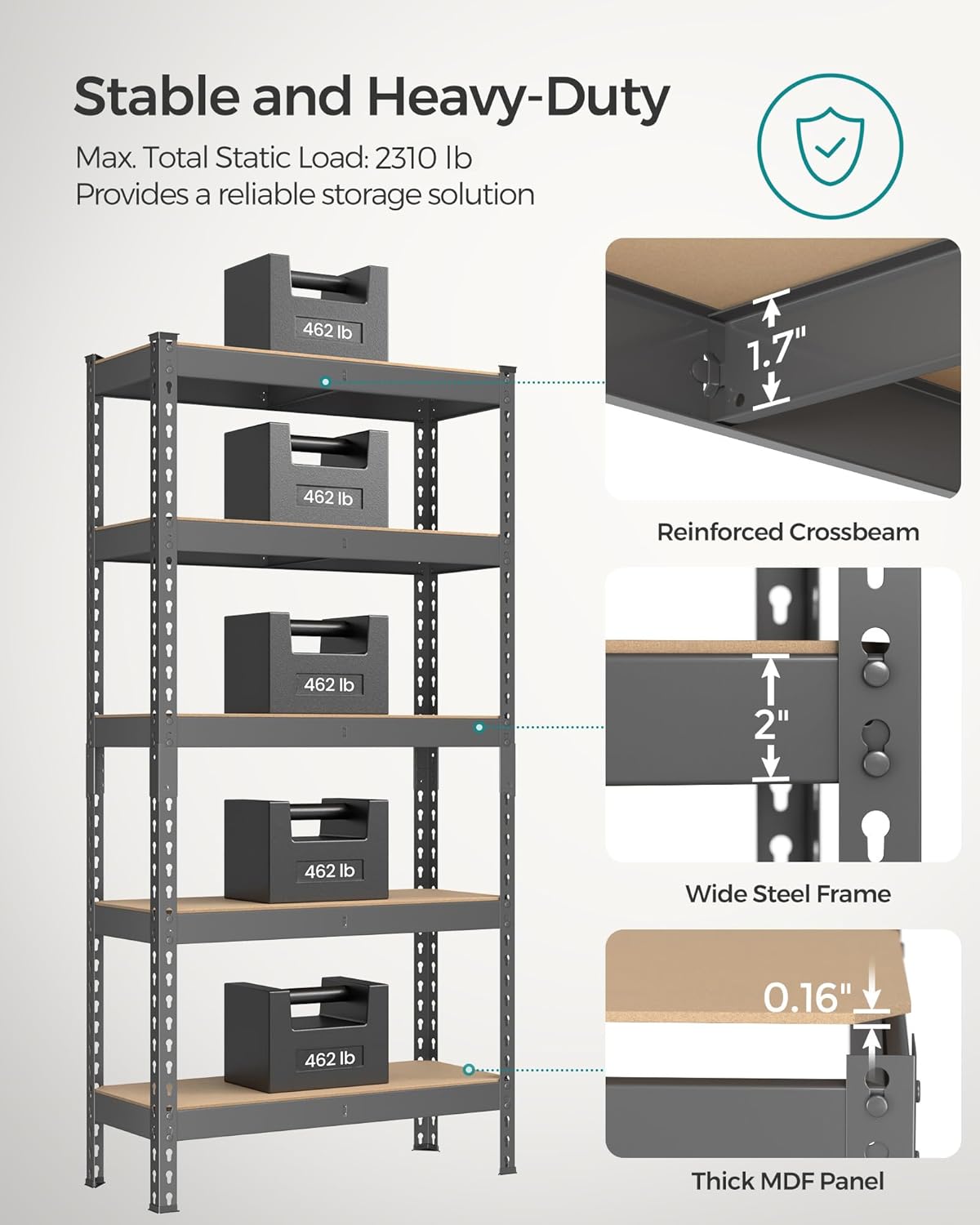 Stable and Heavy-Duty

Max. Total Static Load: 2310 lb
Provides a reliable storage solution

462 lb

462 lb

462 lb

462 lb

462 lb

1.7"

Reinforced Crossbeam

2"

Wide Steel Frame

0.16"

Thick MDF Panel