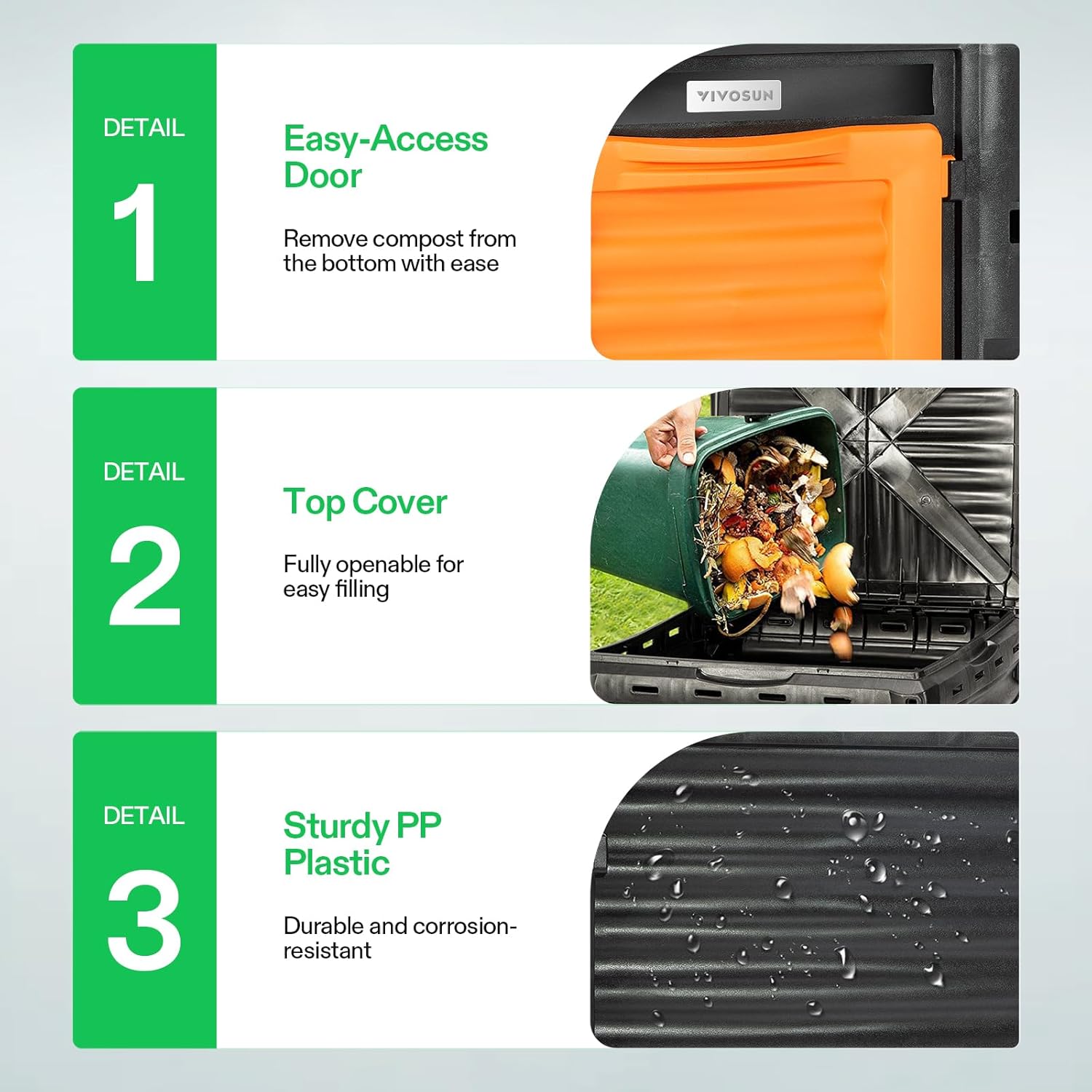 DETAIL
1

Easy-Access Door

Remove compost from the bottom with ease

VIVOSUN

DETAIL
2

Top Cover

Fully openable for easy filling

DETAIL
3

Sturdy PP Plastic

Durable and corrosion-resistant