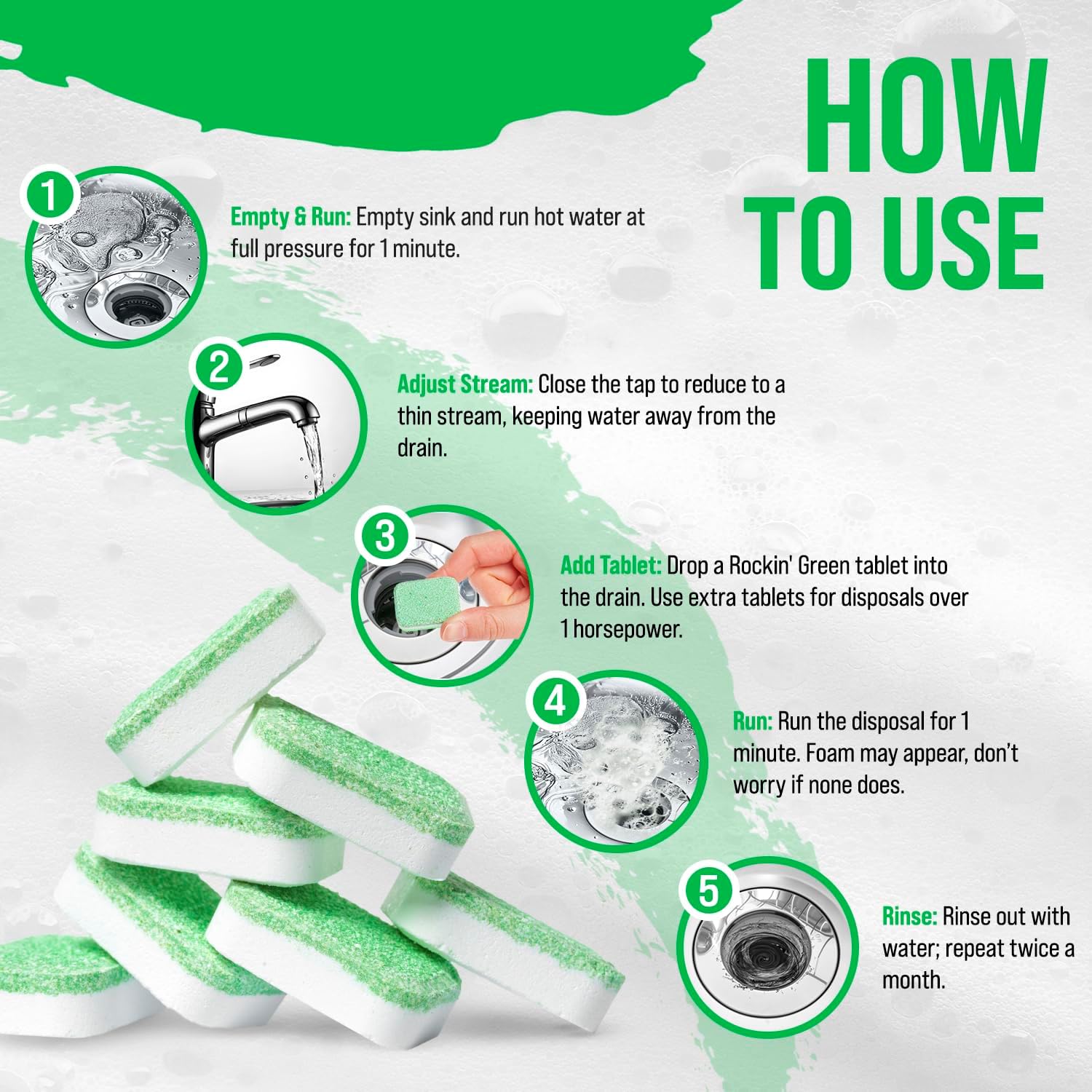 HOW TO USE

1

Empty & Run: Empty sink and run hot water at full pressure for 1 minute.

2

Adjust Stream: Close the tap to reduce to a thin stream, keeping water away from the drain.

3

Add Tablet: Drop a Rockin' Green tablet into the drain. Use extra tablets for disposals over 1 horsepower.

4

Run: Run the disposal for 1 minute. Foam may appear, don't worry if none does.

5

Rinse: Rinse out with water; repeat twice a month.