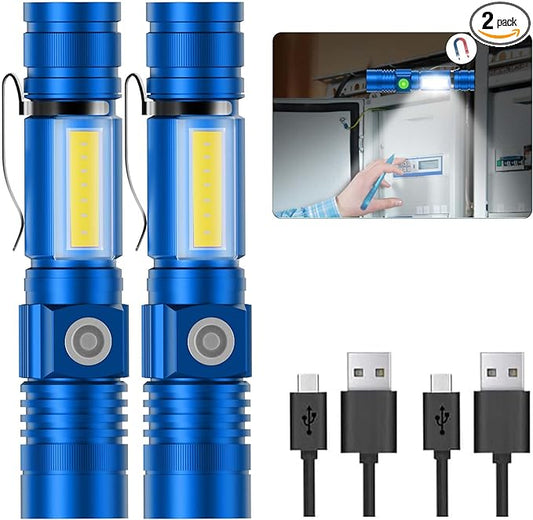 2 pack