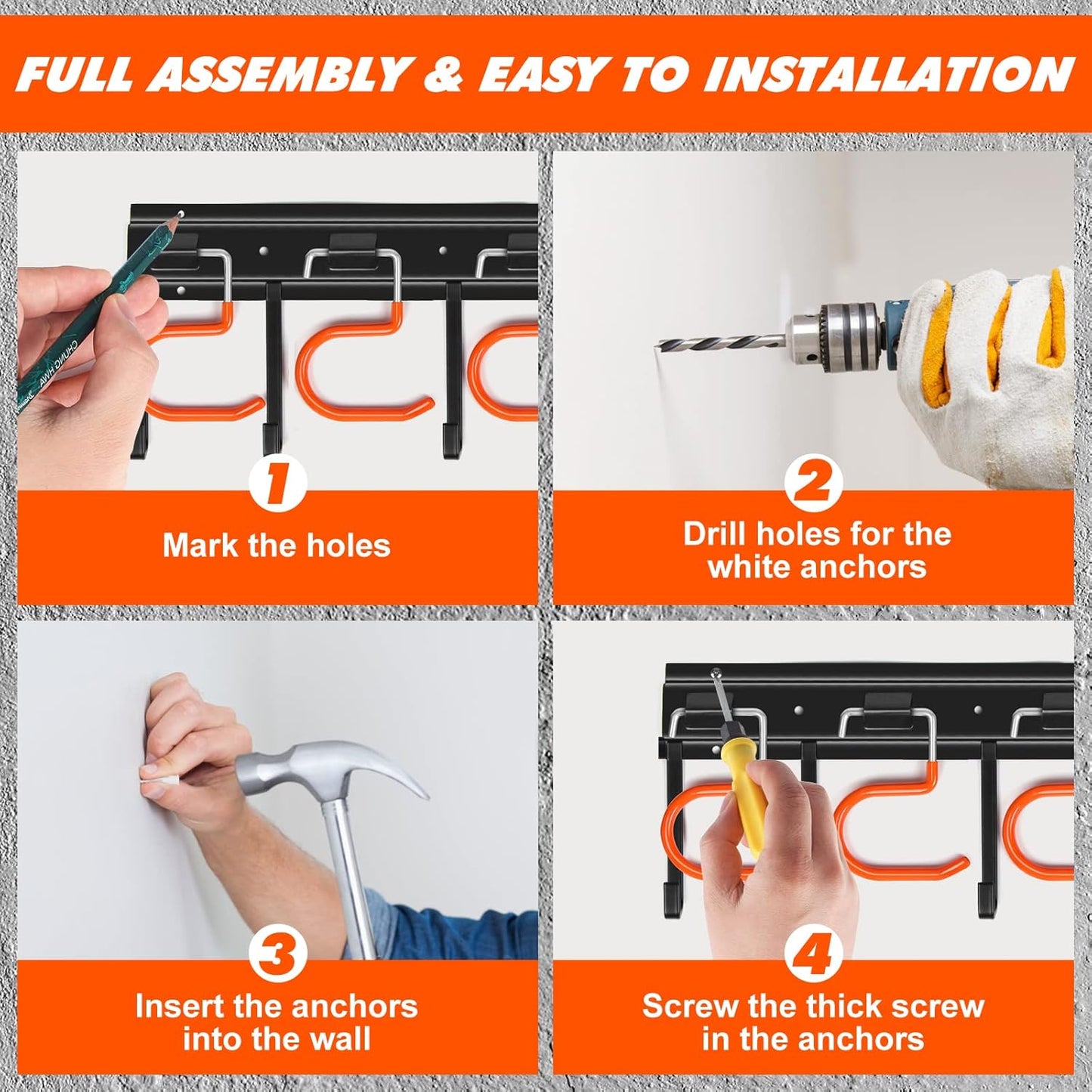 FULL ASSEMBLY & EASY TO INSTALLATION

CHUNG HWA

1
Mark the holes

2
Drill holes for the white anchors

3
Insert the anchors into the wall

4
Screw the thick screw in the anchors