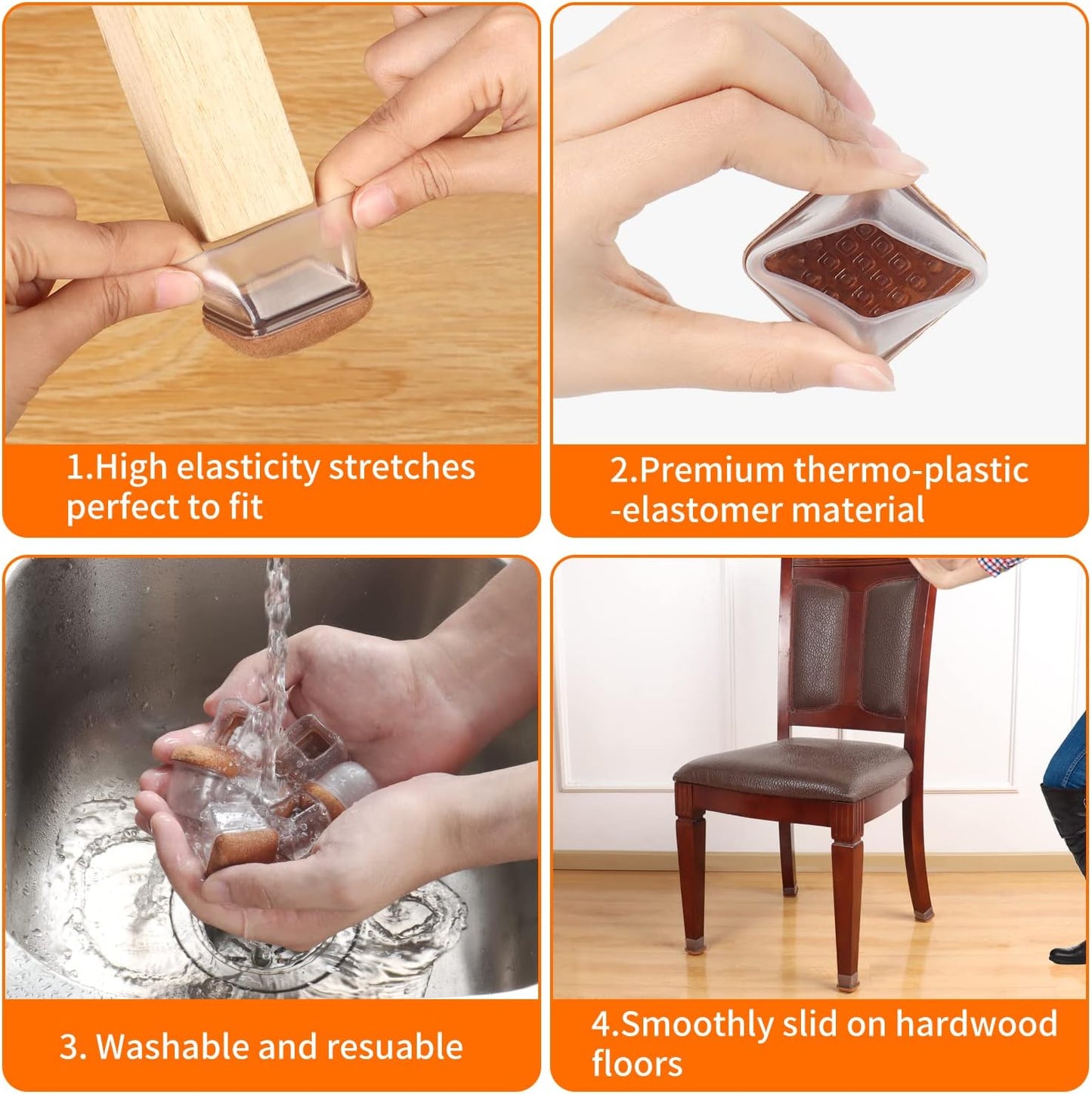 1.High elasticity stretches perfect to fit

2.Premium thermo-plastic -elastomer material

3. Washable and resuable

4.Smoothly slid on hardwood floors