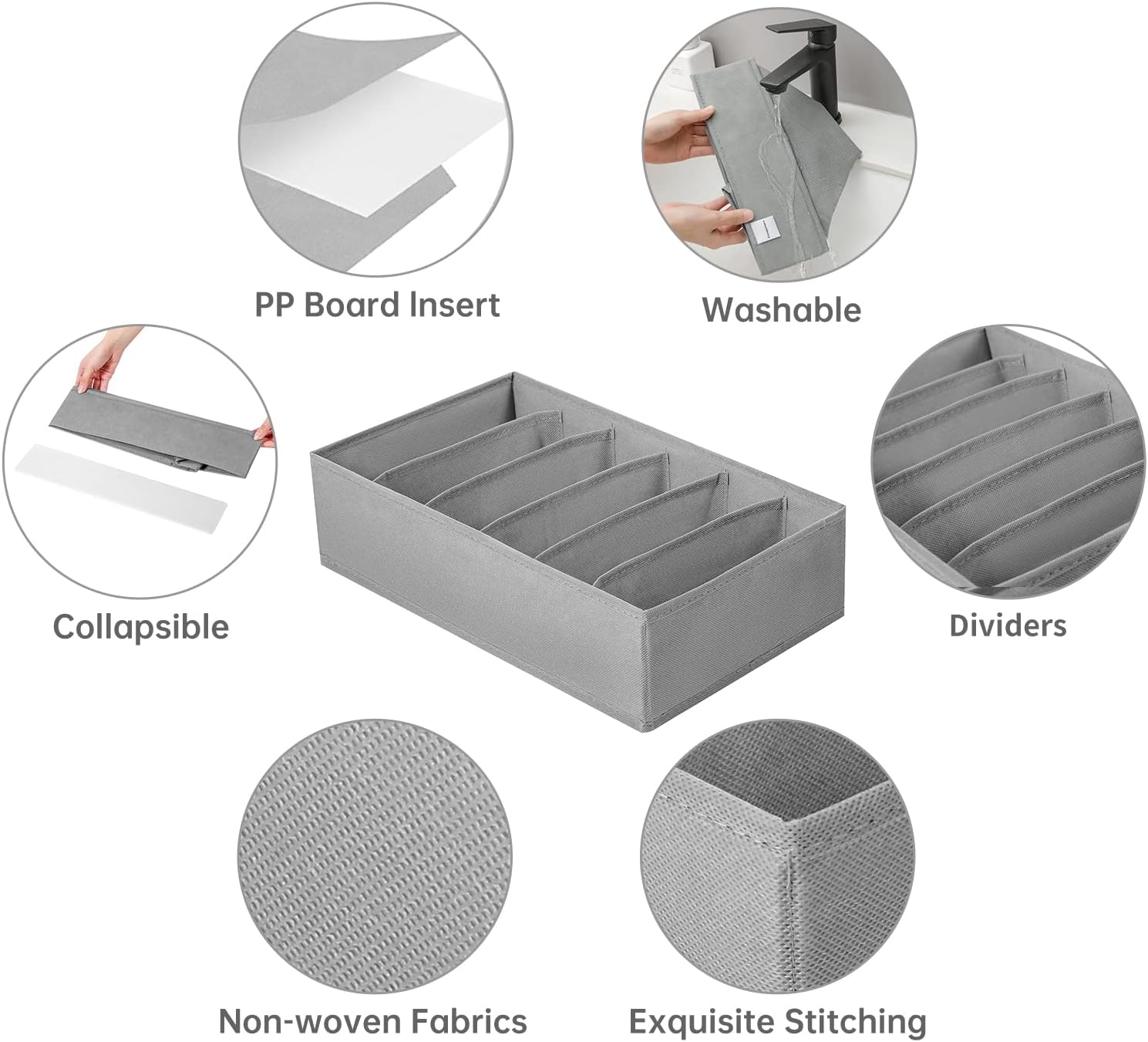 PP Board Insert

Washable

Collapsible

Dividers

Non-woven Fabrics

Exquisite Stitching