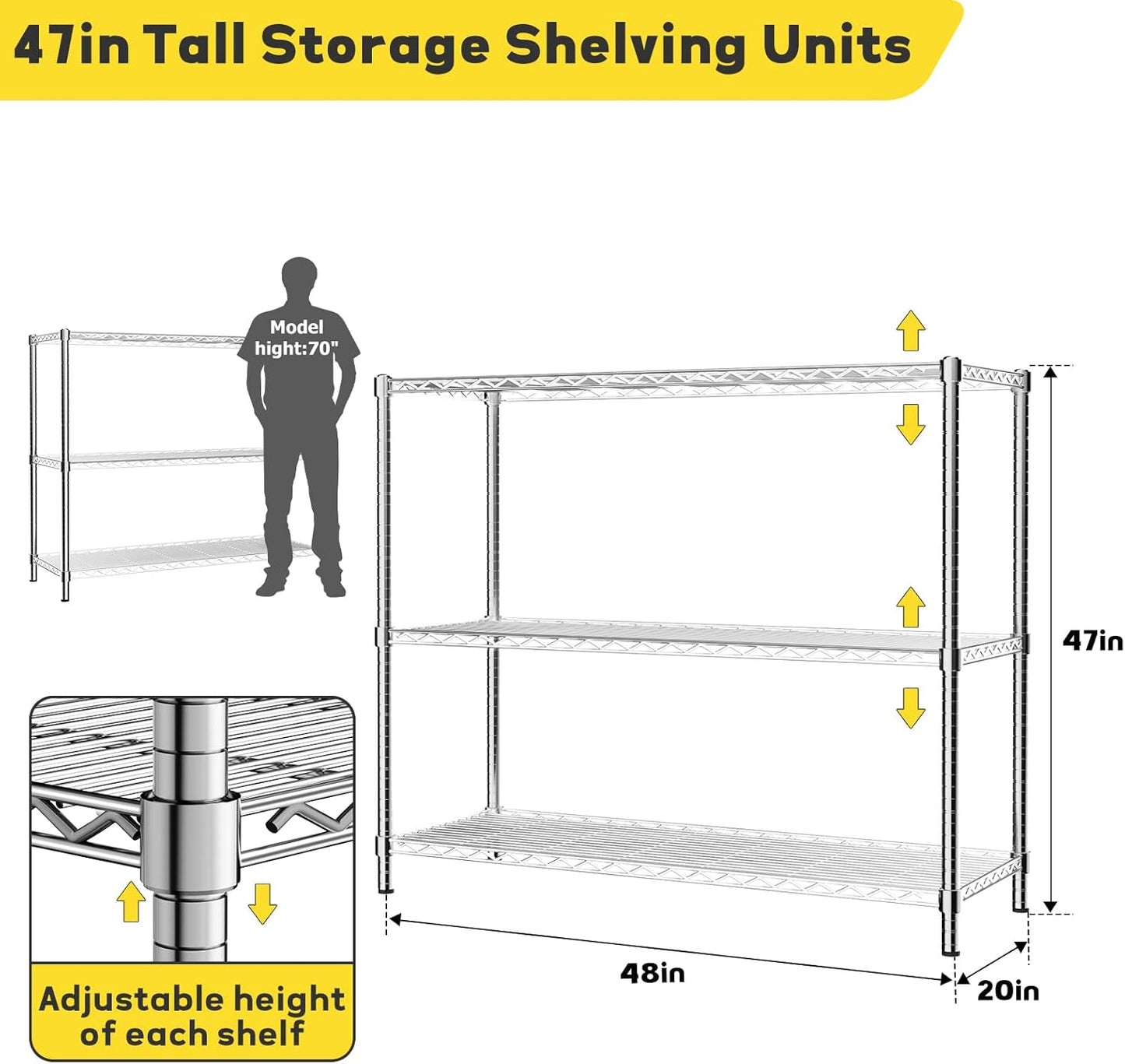 47in Tall Storage Shelving Units

Model hight:70"

47in

48in

20in

Adjustable height of each shelf