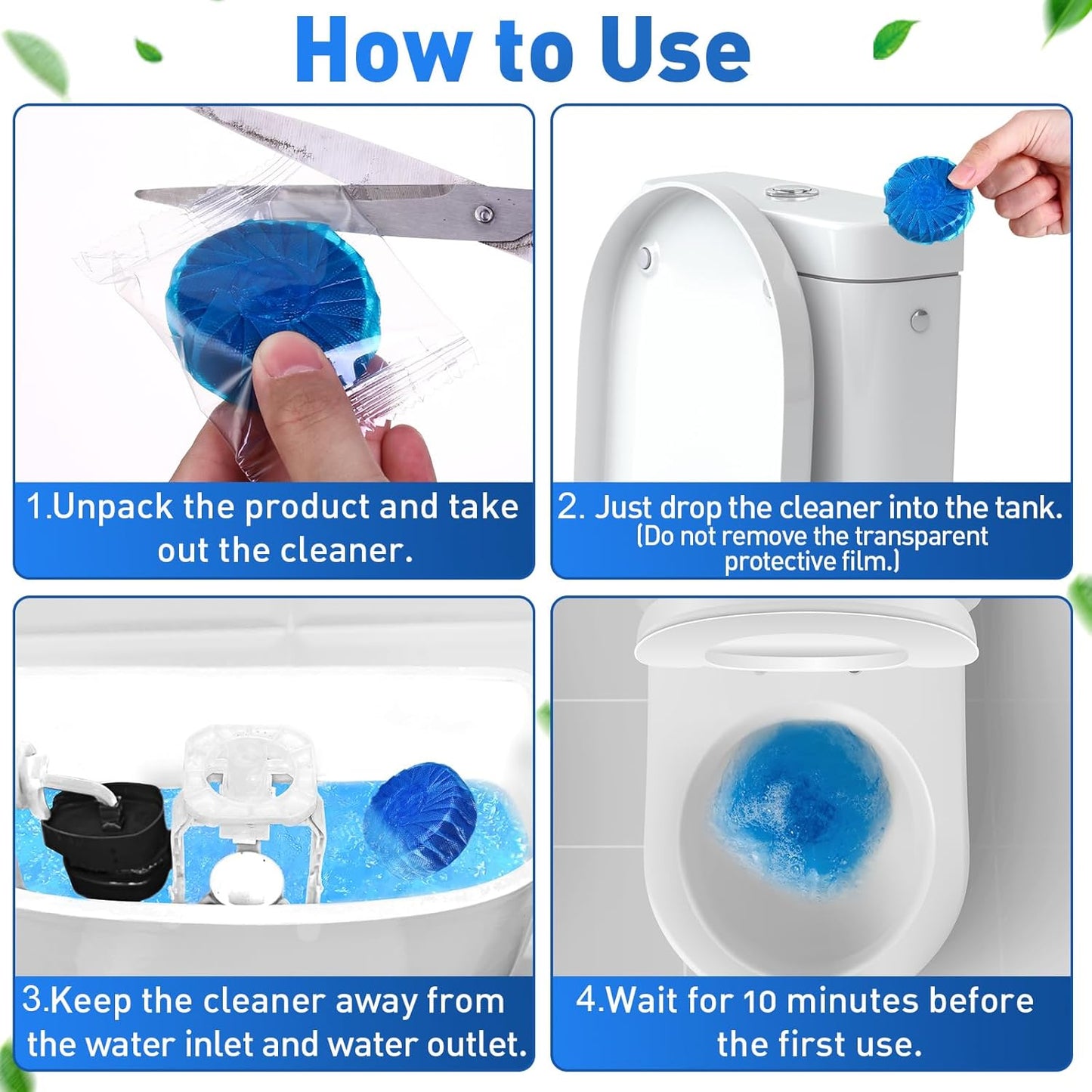 How to Use

1.Unpack the product and take out the cleaner.

2. Just drop the cleaner into the tank. (Do not remove the transparent protective film.)

3.Keep the cleaner away from the water inlet and water outlet.

4.Wait for 10 minutes before the first use.