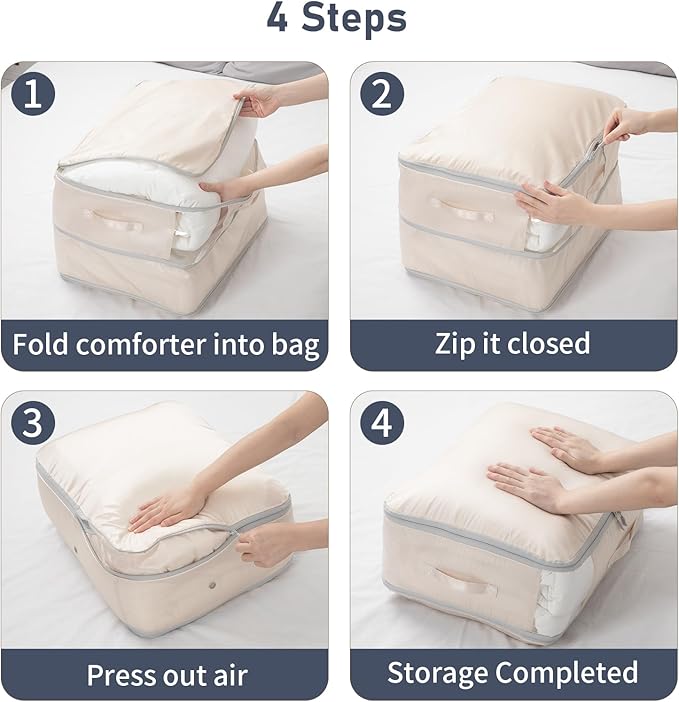 4 Steps

1

Fold comforter into bag

2

Zip it closed

3

Press out air

4

Storage Completed