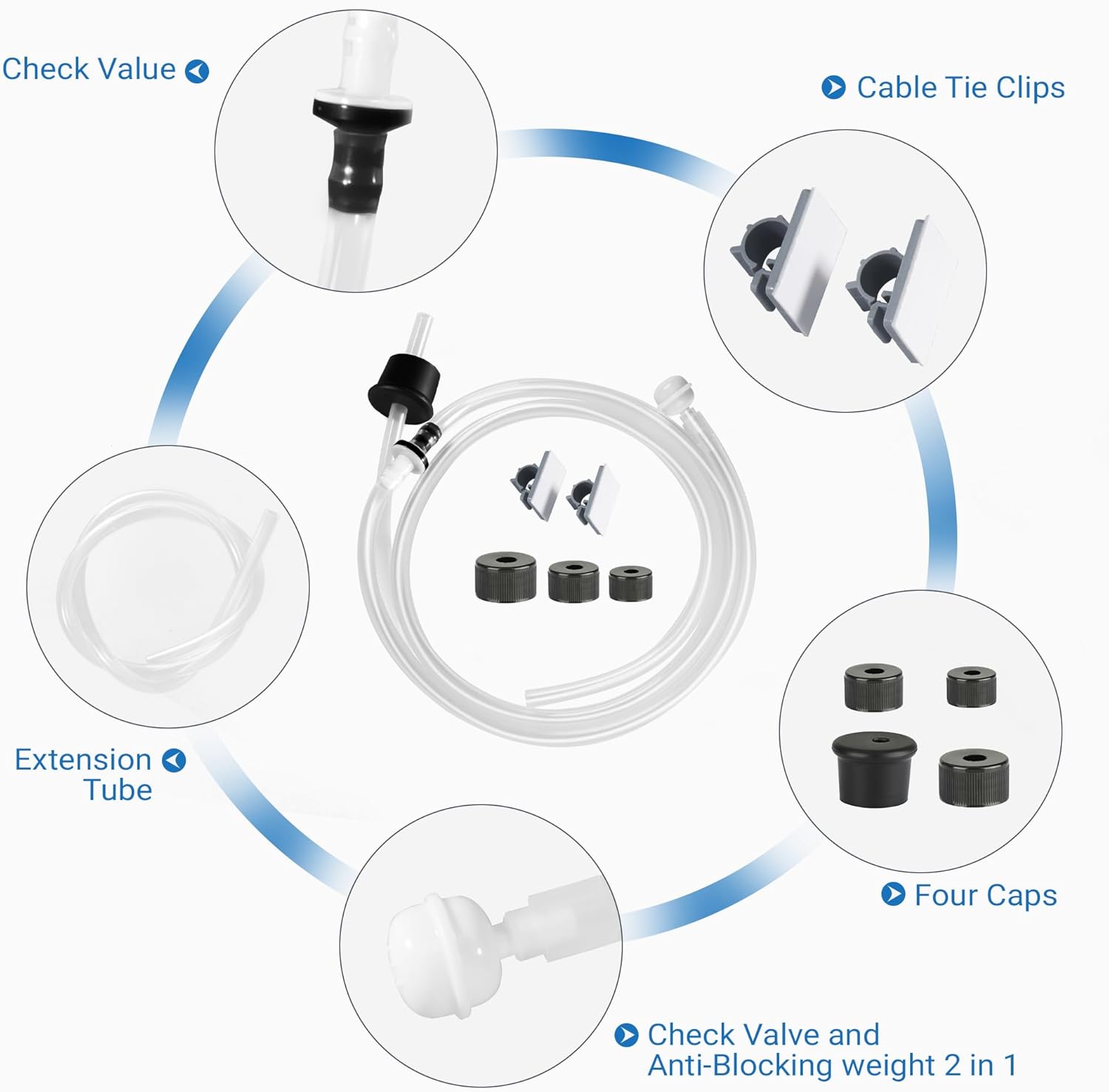 Check Value

Cable Tie Clips

Extension Tube

Four Caps

Check Valve and Anti-Blocking weight 2 in 1