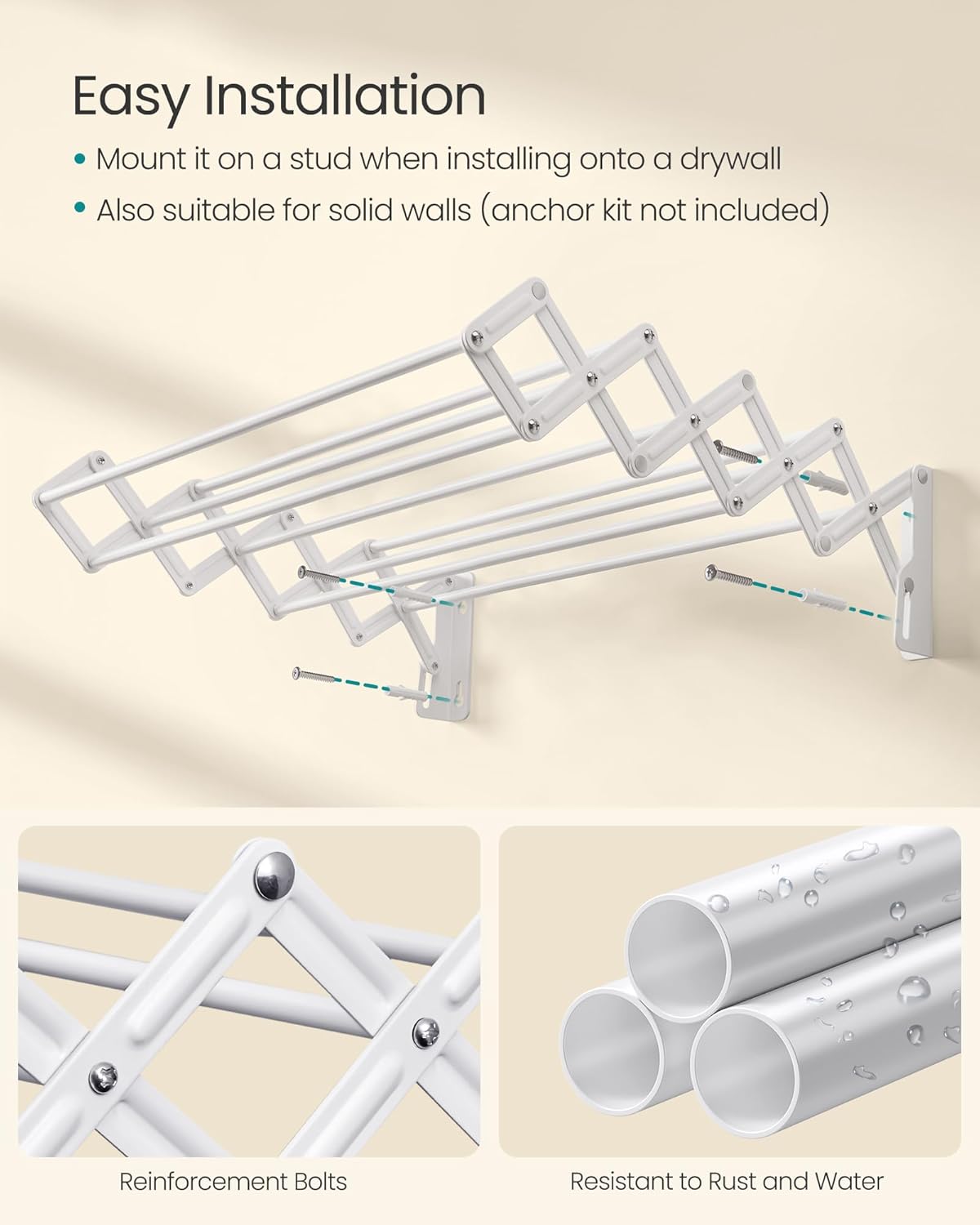 Easy Installation

• Mount it on a stud when installing onto a drywall

• Also suitable for solid walls (anchor kit not included)

Reinforcement Bolts

Resistant to Rust and Water